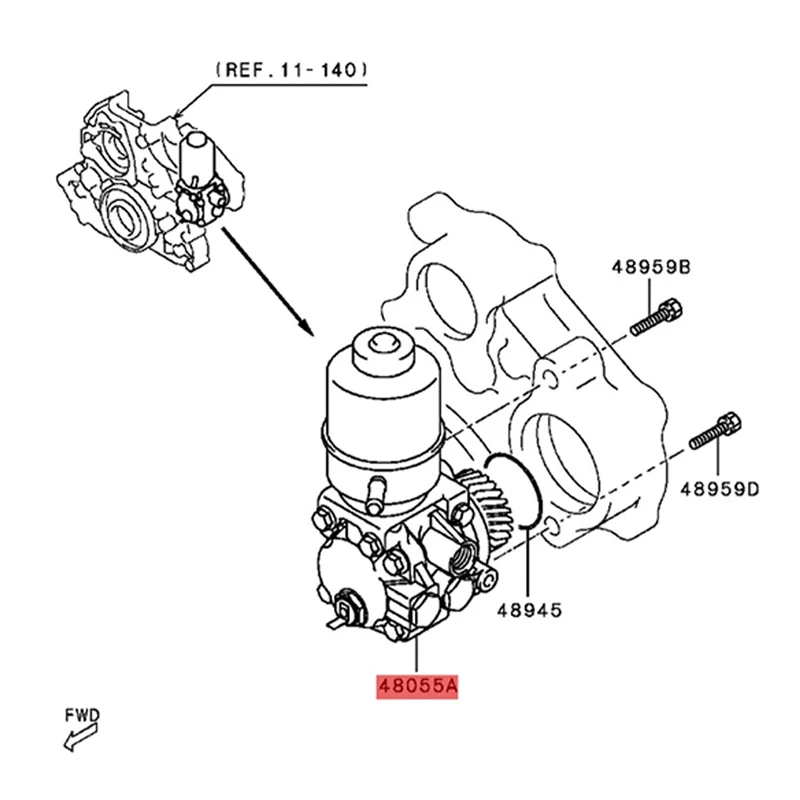 (REF. 11-140)

48959B

48959D

48945

48055A

FWD