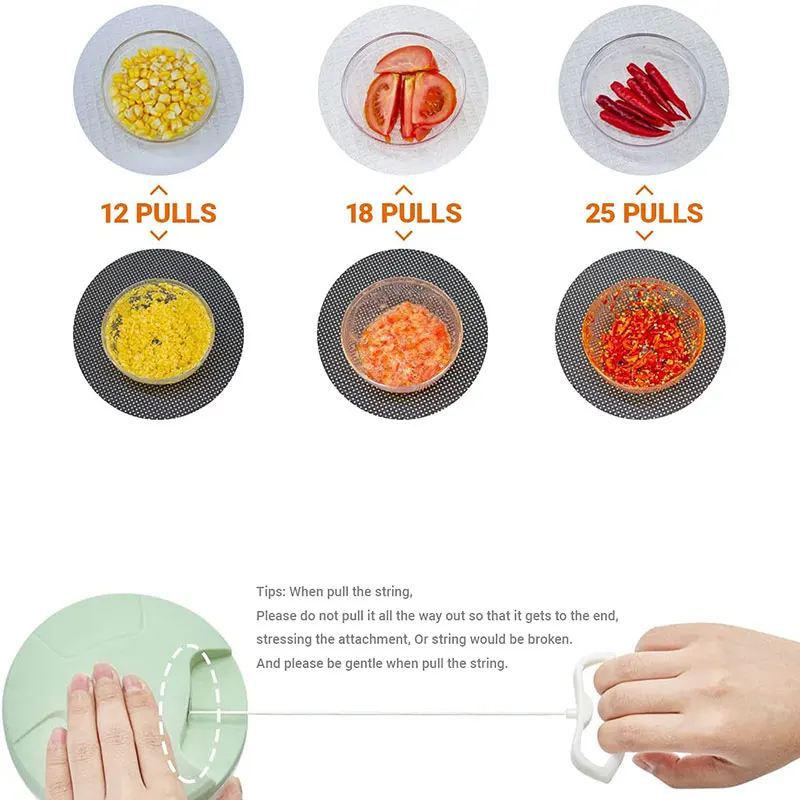 12 PULLS

18 PULLS

25 PULLS

Tips: When pull the string,
Please do not pull it all the way out so that it gets to the end,
stressing the attachment, Or string would be broken.
And please be gentle when pull the string.