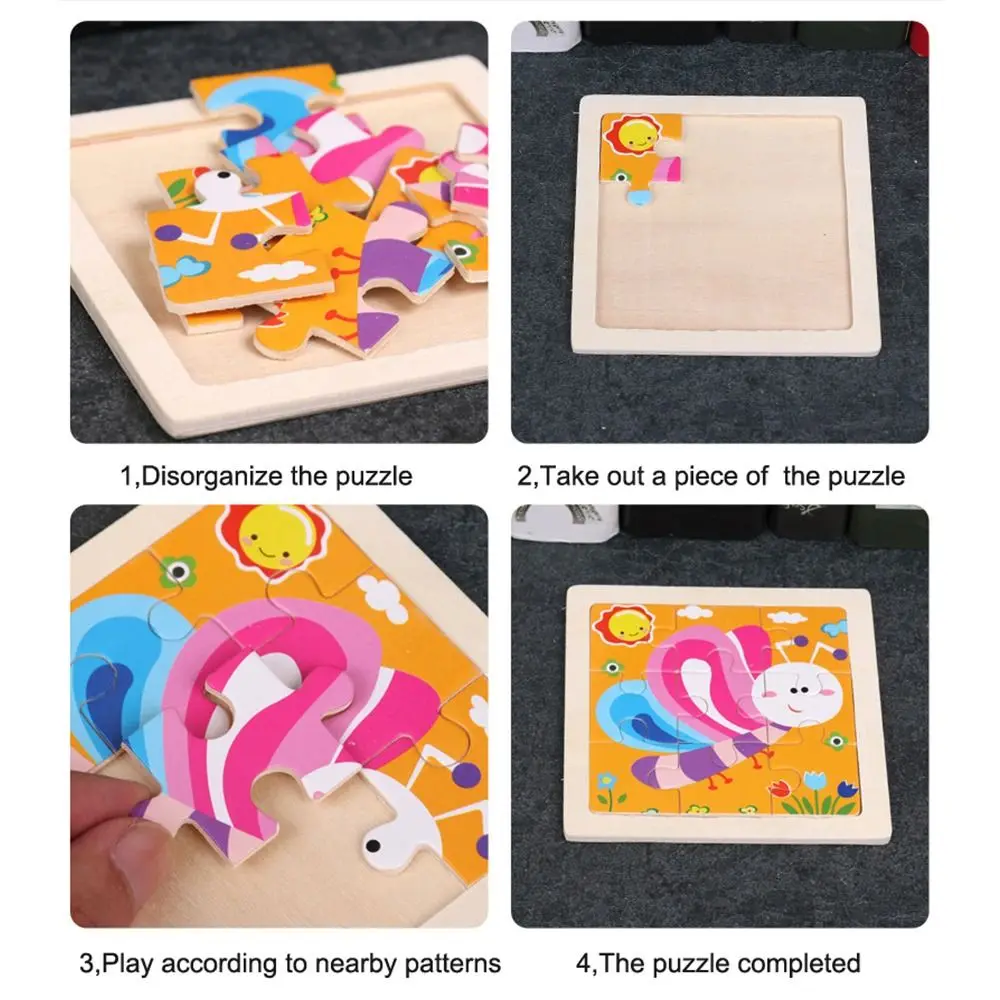 1,Disorganize the puzzle

2,Take out a piece of  the puzzle

3,Play according to nearby patterns

4,The puzzle completed