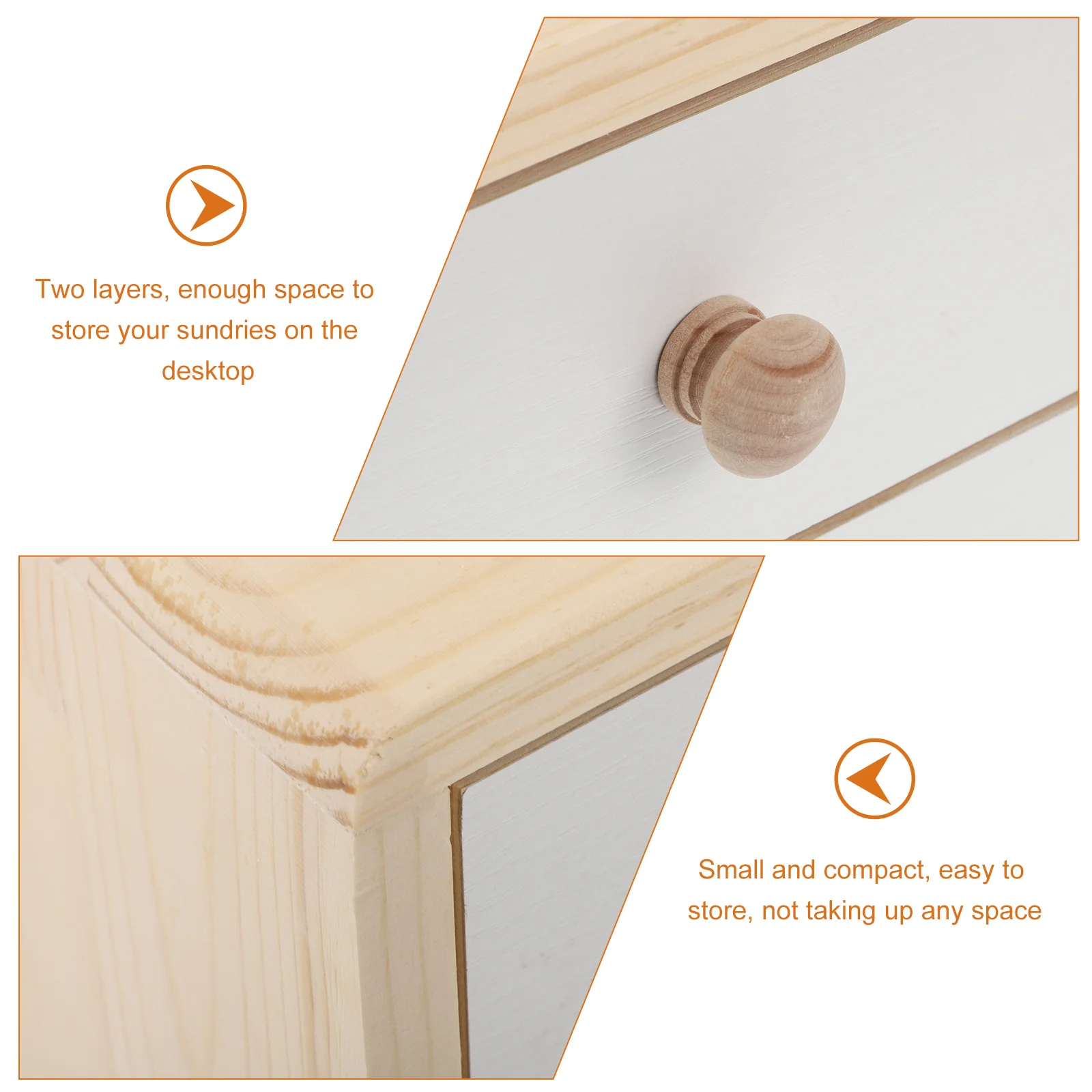 Two layers, enough space to store your sundries on the desktop

Small and compact, easy to store, not taking up any space