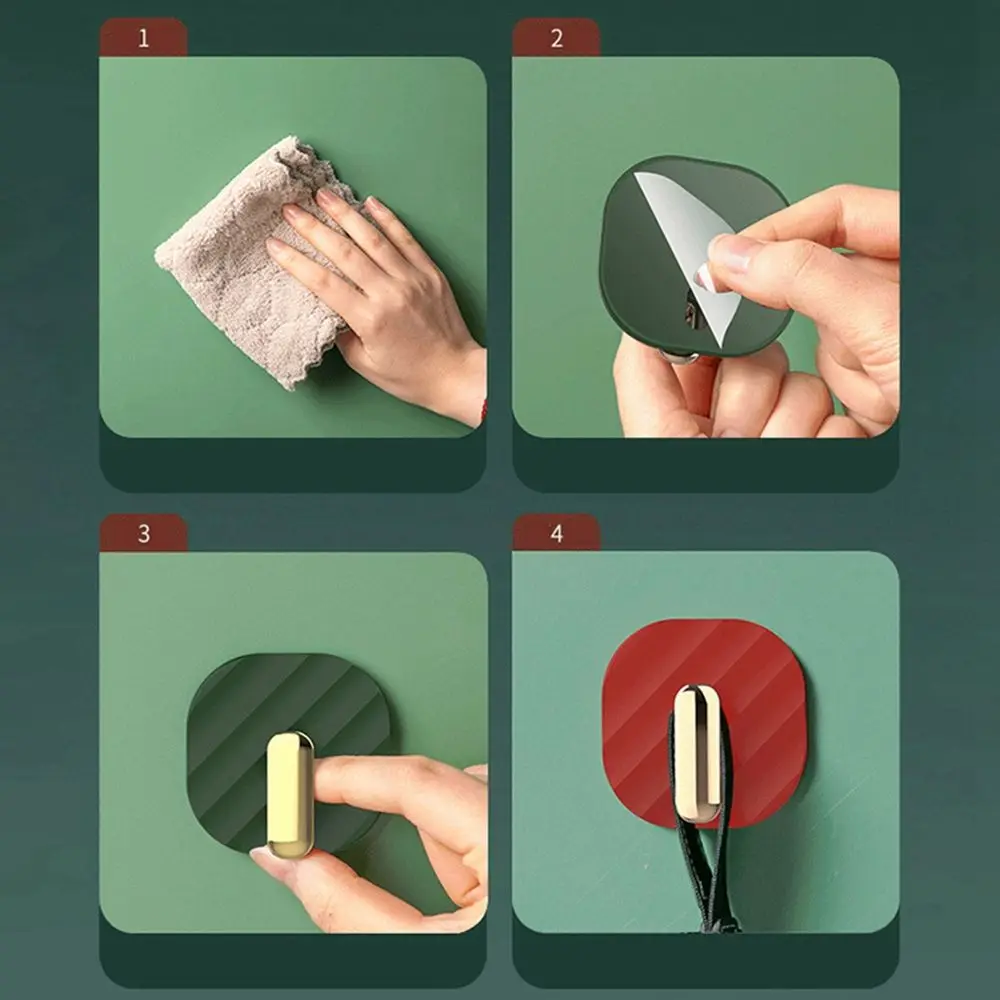 1

2

3

4