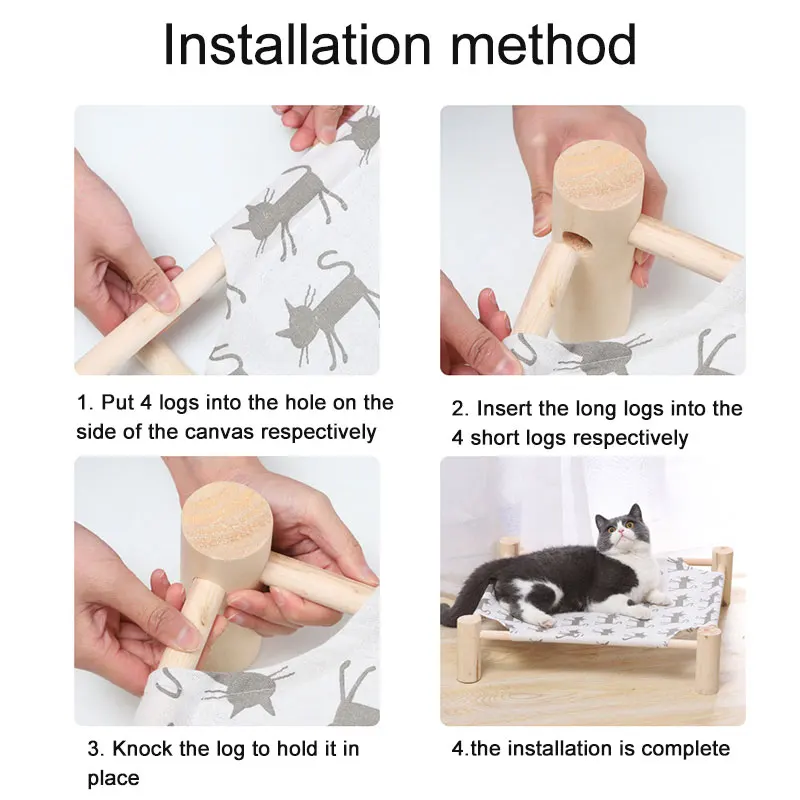 Installation method

1. Put 4 logs into the hole on the side of the canvas respectively

2. Insert the long logs into the 4 short logs respectively

3. Knock the log to hold it in place

4.the installation is complete