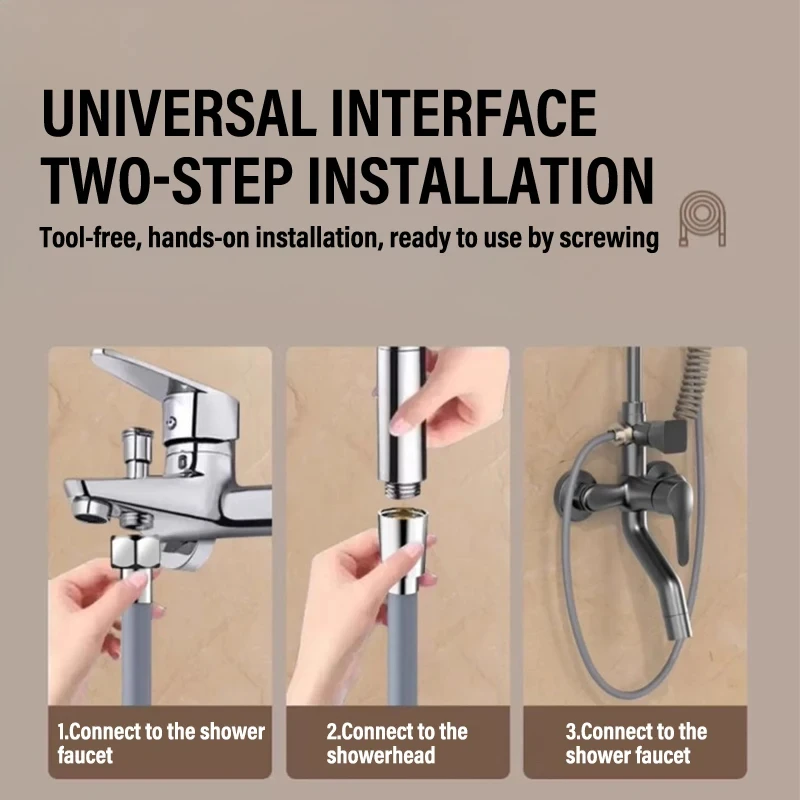 UNIVERSAL INTERFACE
TWO-STEP INSTALLATION

Tool-free, hands-on installation, ready to use by screwing

1.Connect to the shower faucet

2.Connect to the showerhead

3.Connect to the shower faucet