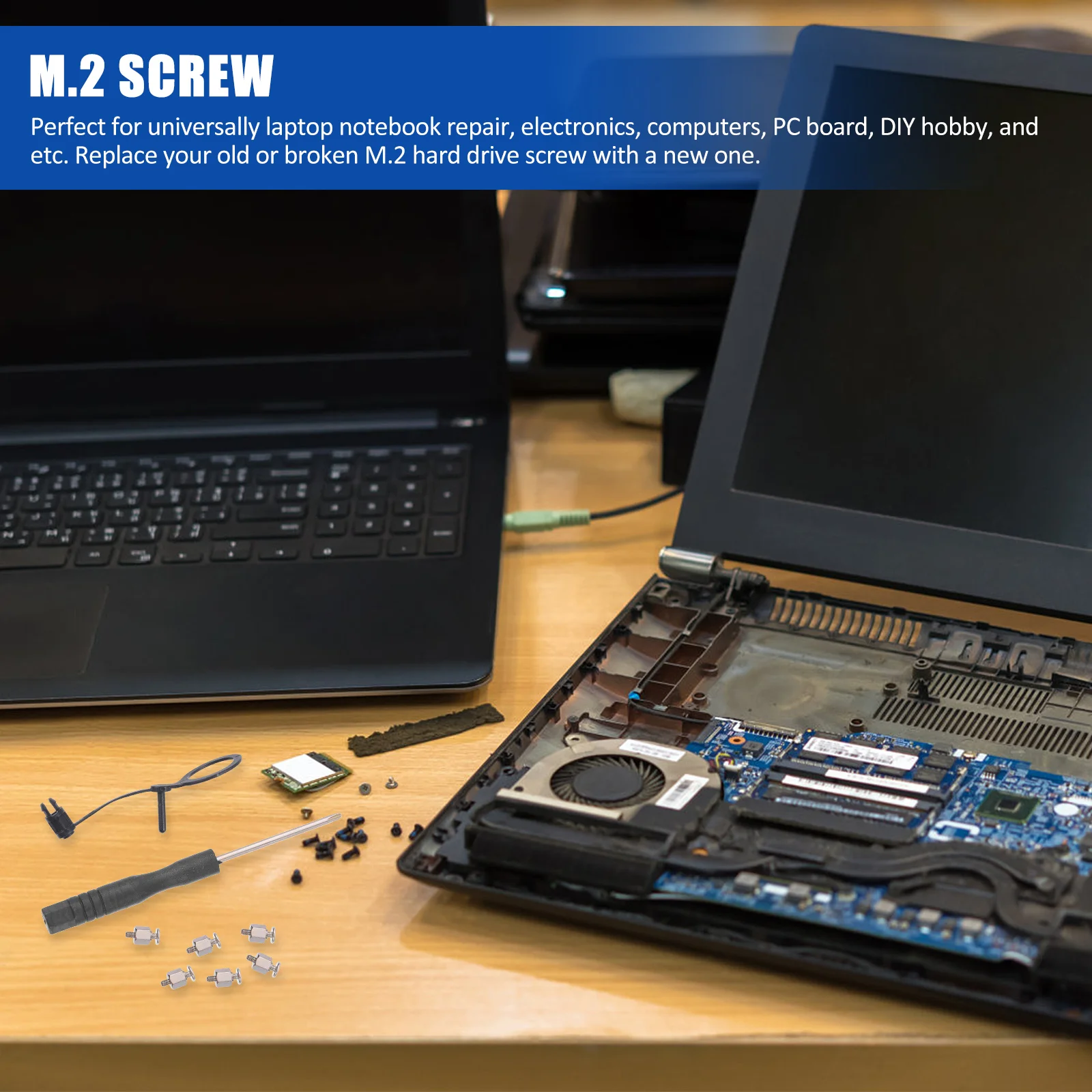 M.2 SCREW

Perfect for universally laptop notebook repair, electronics, computers, PC board, DIY hobby, and etc. Replace your old or broken M.2 hard drive screw with a new one.