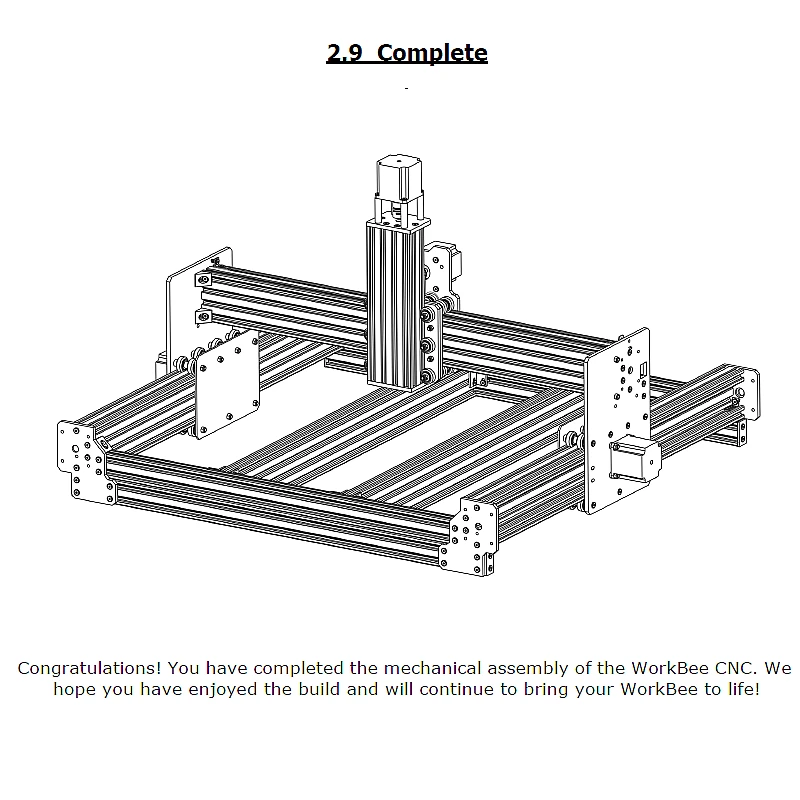 2.9 Complete

Congratulations! You have completed the mechanical assembly of the WorkBee CNC. We hope you have enjoyed the build and will continue to bring your WorkBee to life!