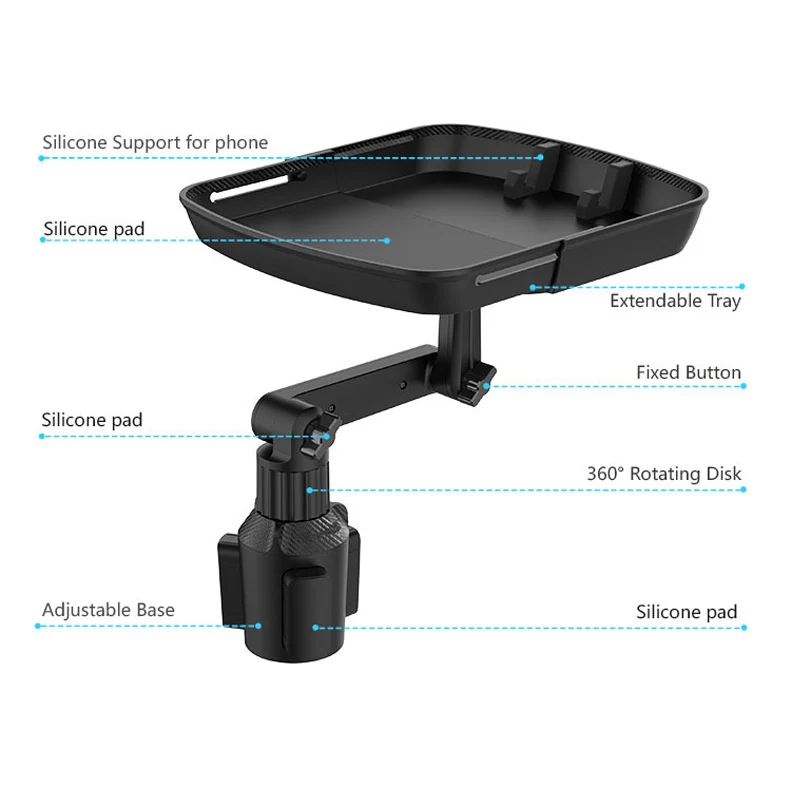 Silicone Support for phone

Silicone pad

Extendable Tray

Fixed Button

Silicone pad

360° Rotating Disk

Adjustable Base

Silicone pad