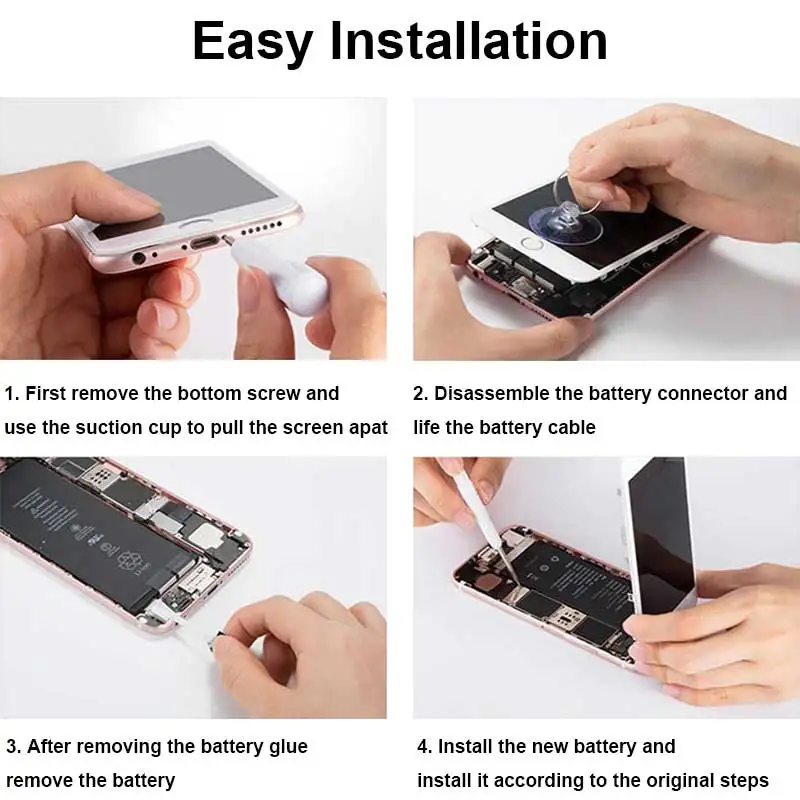 Easy Installation

1. First remove the bottom screw and use the suction cup to pull the screen apat

2. Disassemble the battery connector and life the battery cable

3. After removing the battery glue remove the battery

4. Install the new battery and install it according to the original steps