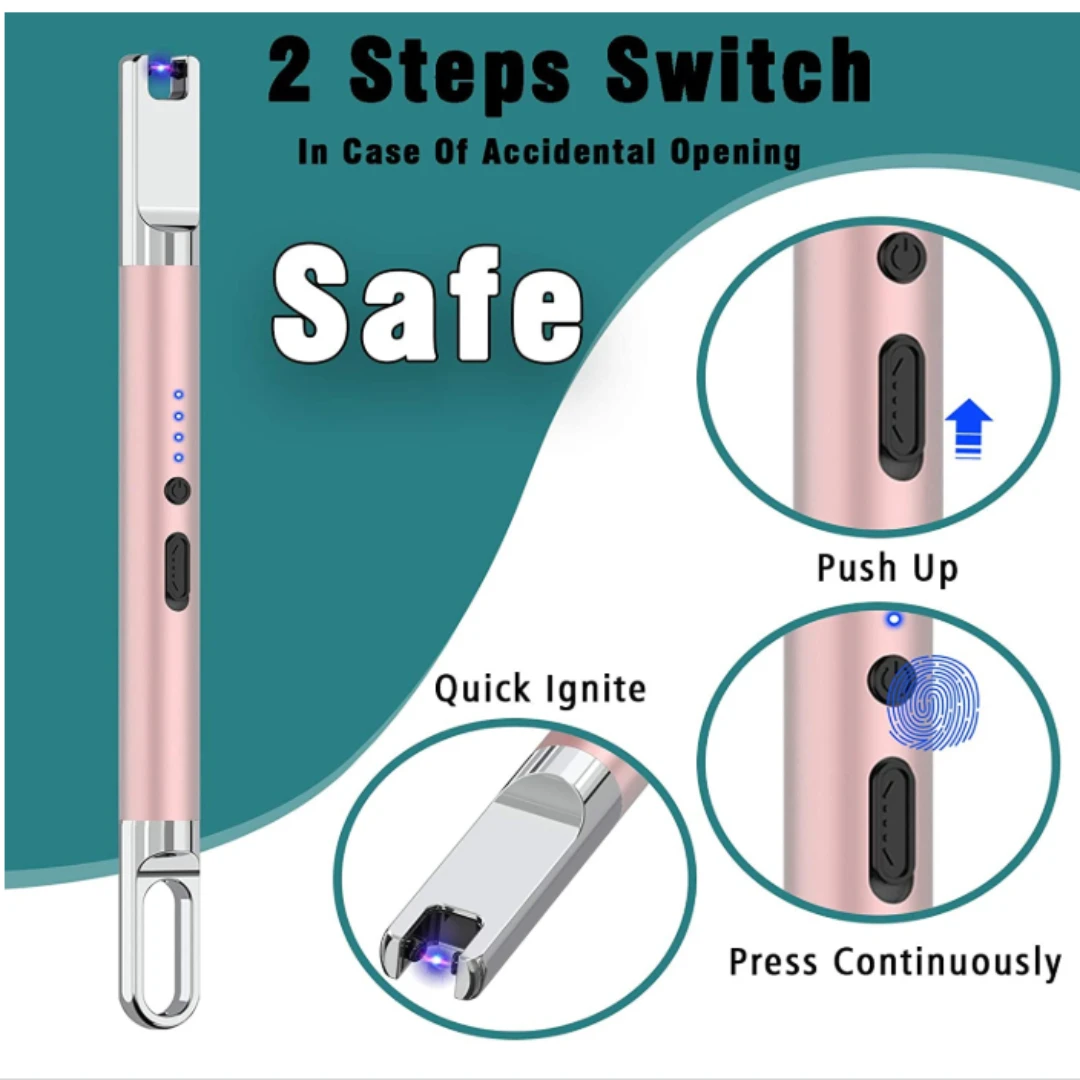 2 Steps Switch

In Case Of Accidental Opening

Safe

Push Up

Quick Ignite

Press Continuously