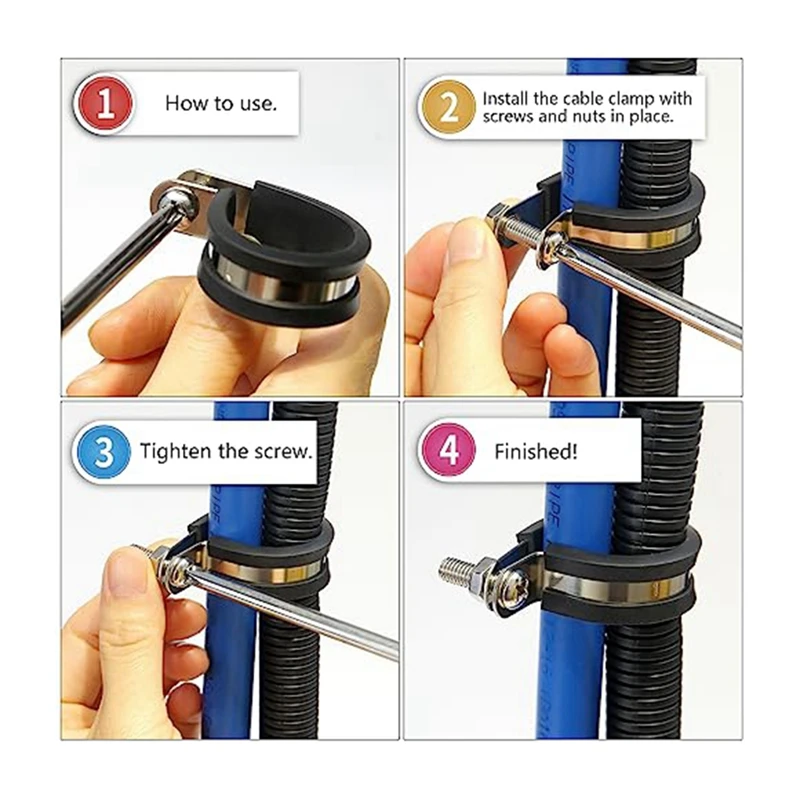 1 How to use.

2 Install the cable clamp with screws and nuts in place.

3 Tighten the screw.

4 Finished!