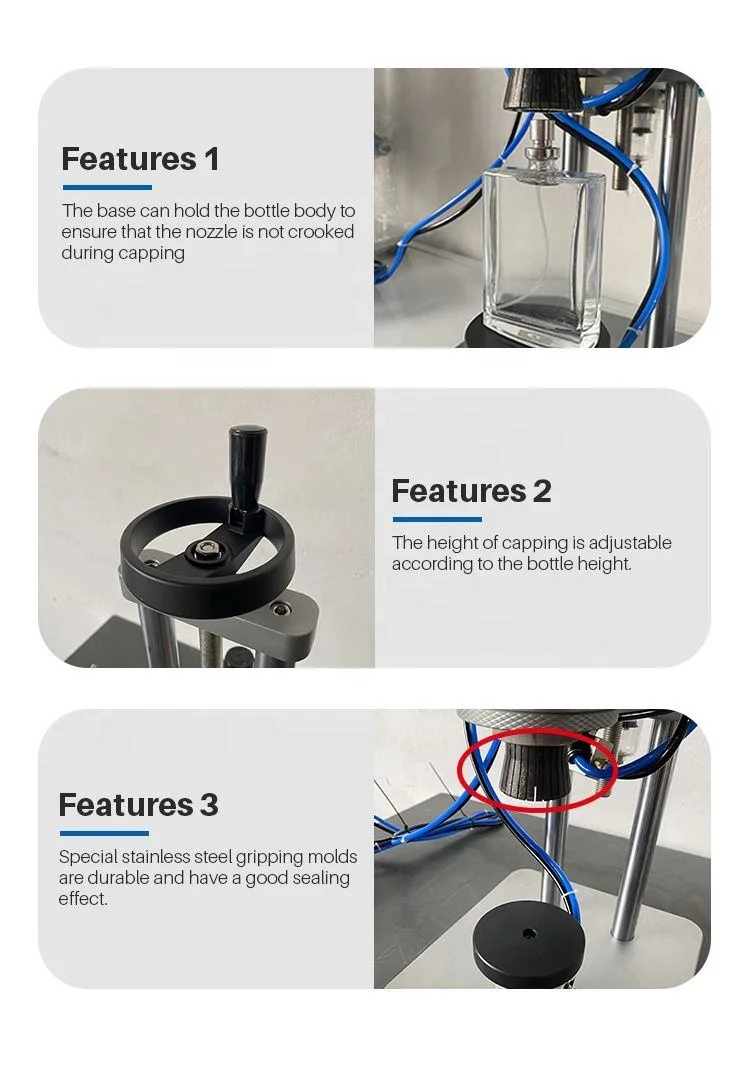 Features 1

The base can hold the bottle body to ensure that the nozzle is not crooked during capping

Features 2

The height of capping is adjustable according to the bottle height.

Features 3

Special stainless steel gripping molds are durable and have a good sealing effect.