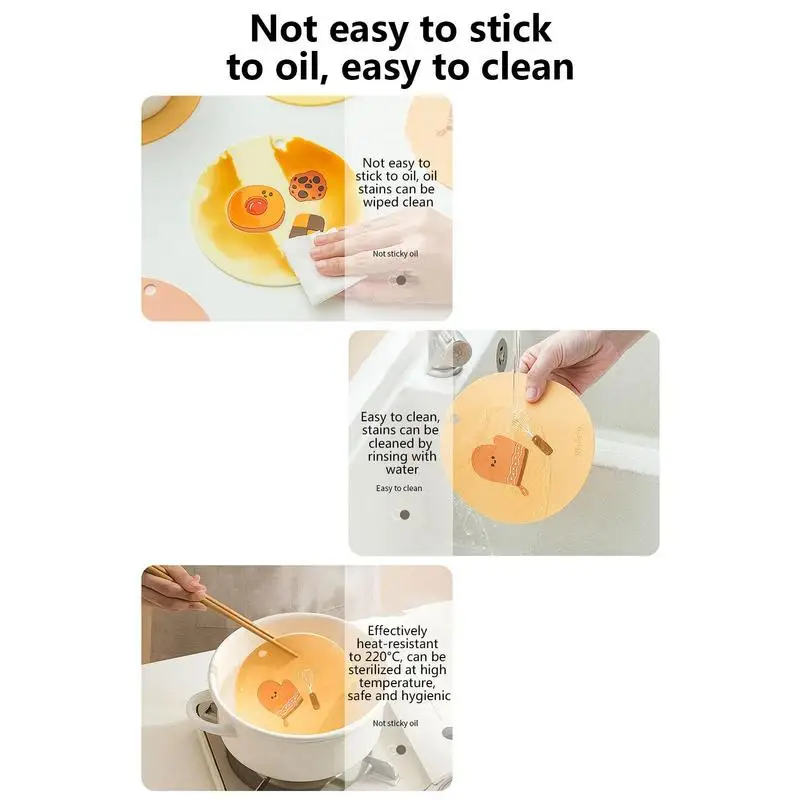 Not easy to stick to oil, easy to clean

Not easy to stick to oil, oil stains can be wiped clean

Not sticky oil

Easy to clean, stains can be cleaned by rinsing with water

Easy to clean

Effectively heat-resistant to 220°C, can be sterilized at high temperature, safe and hygienic

Not sticky oil