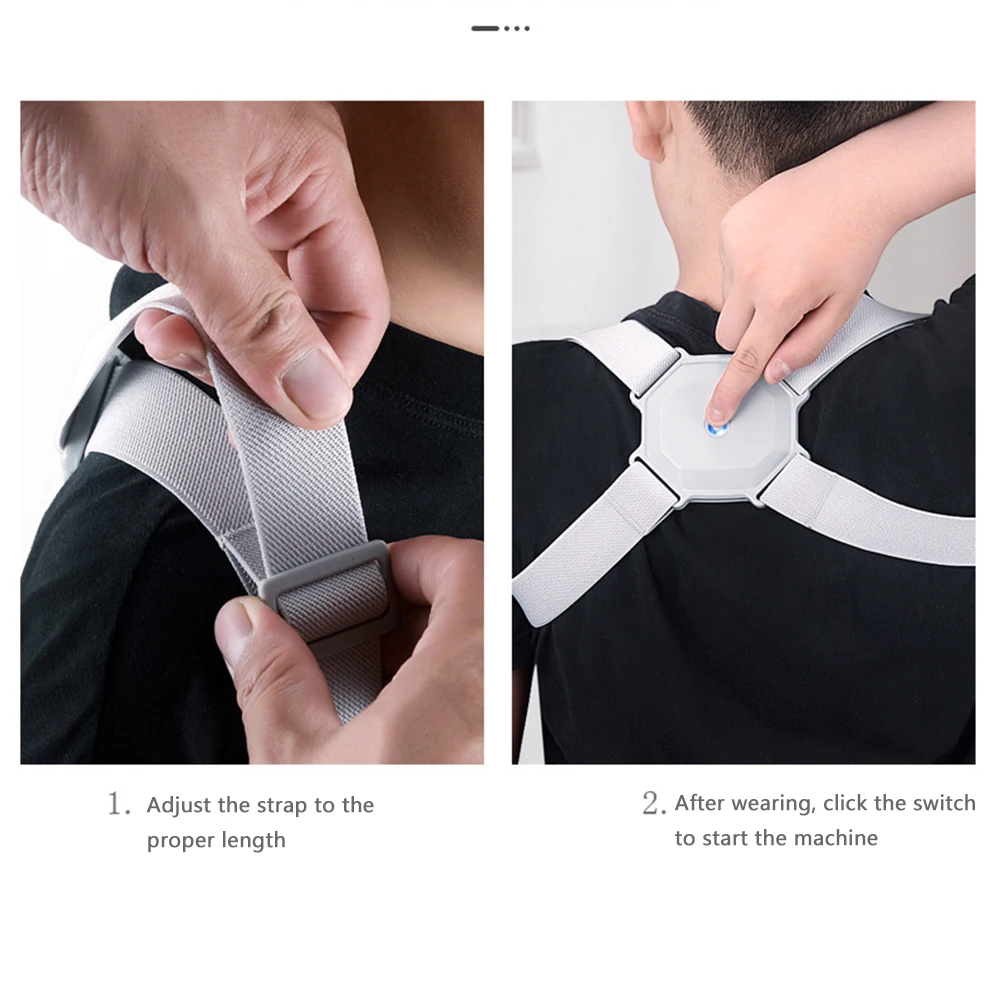 1. Adjust the strap to the proper length

2. After wearing, click the switch to start the machine