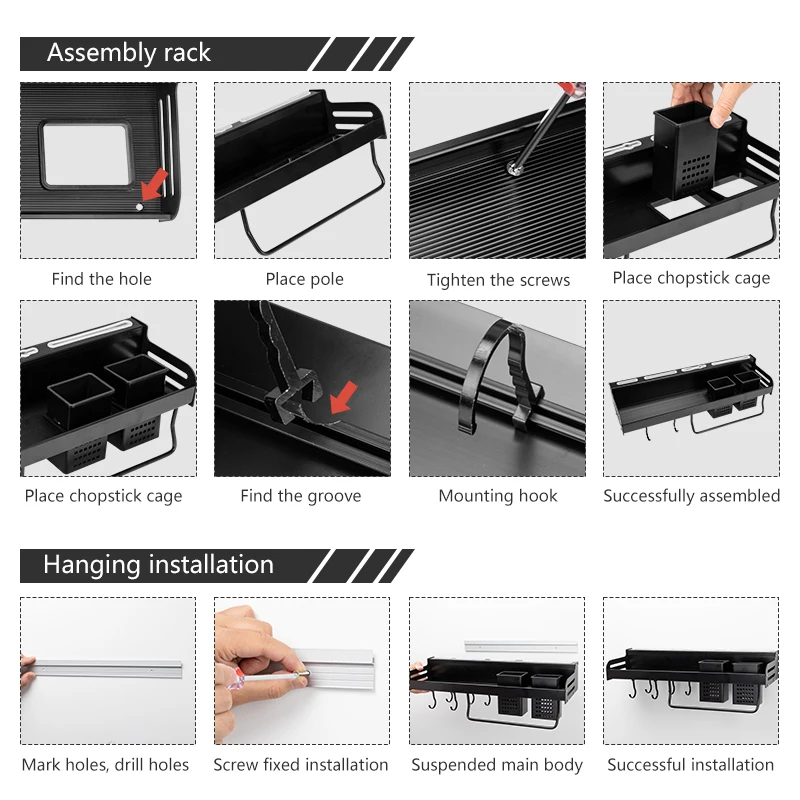 Assembly rack

Find the hole

Place pole

Tighten the screws

Place chopstick cage

Place chopstick cage

Find the groove

Mounting hook

Successfully assembled

Hanging installation

Mark holes, drill holes

Screw fixed installation

Suspended main body

Successful installation