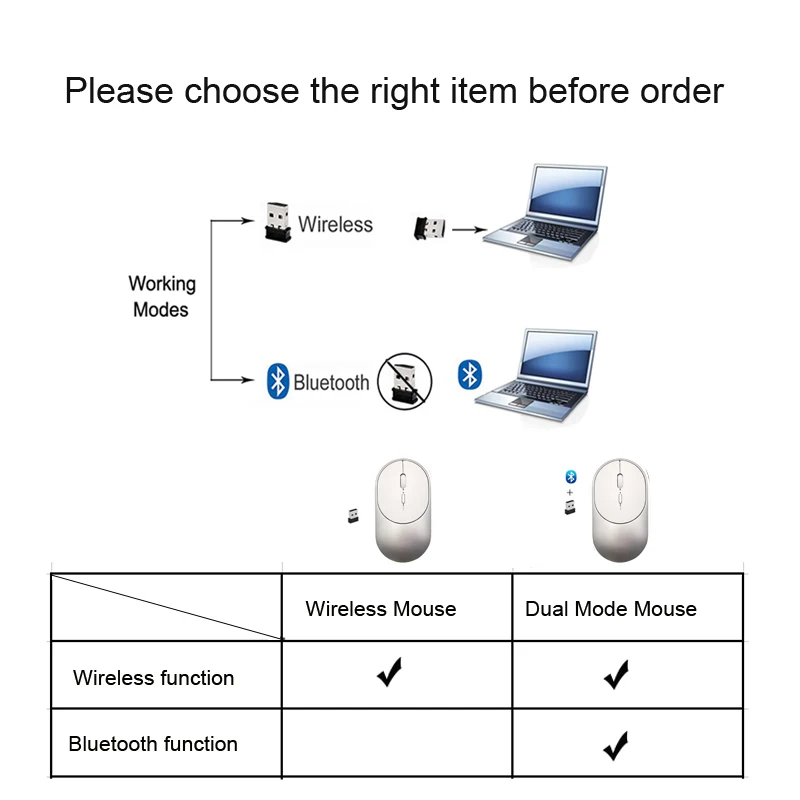 Please choose the right item before order

Working Modes

Wireless

Bluetooth

+

|  | Wireless Mouse | Dual Mode Mouse |
|---|---|---|
| Wireless function | ✓ | ✓ |
| Bluetooth function |  | ✓ |