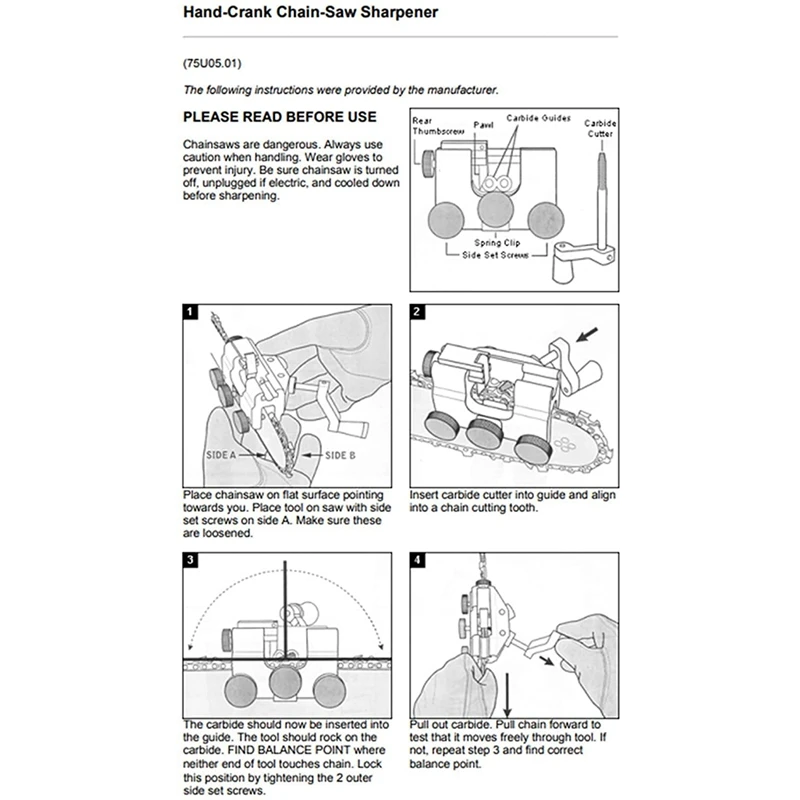 Hand-Crank Chain-Saw Sharpener

(75U05.01)

The following instructions were provided by the manufacturer.

PLEASE READ BEFORE USE

Chainsaws are dangerous. Always use caution when handling. Wear gloves to prevent injury. Be sure chainsaw is turned off, unplugged if electric, and cooled down before sharpening.

Rear Thumbscrew
Pawl
Carbide Guides
Carbide Cutter
Spring Clip
Side Set Screws

1

SIDE A
SIDE B

Place chainsaw on flat surface pointing towards you. Place tool on saw with side set screws on side A. Make sure these are loosened.

2

Insert carbide cutter into guide and align into a chain cutting tooth.

3

The carbide should now be inserted into the guide. The tool should rock on the carbide. FIND BALANCE POINT where neither end of tool touches chain. Lock this position by tightening the 2 outer side set screws.

4

Pull out carbide. Pull chain forward to test that it moves freely through tool. If not, repeat step 3 and find correct balance point.