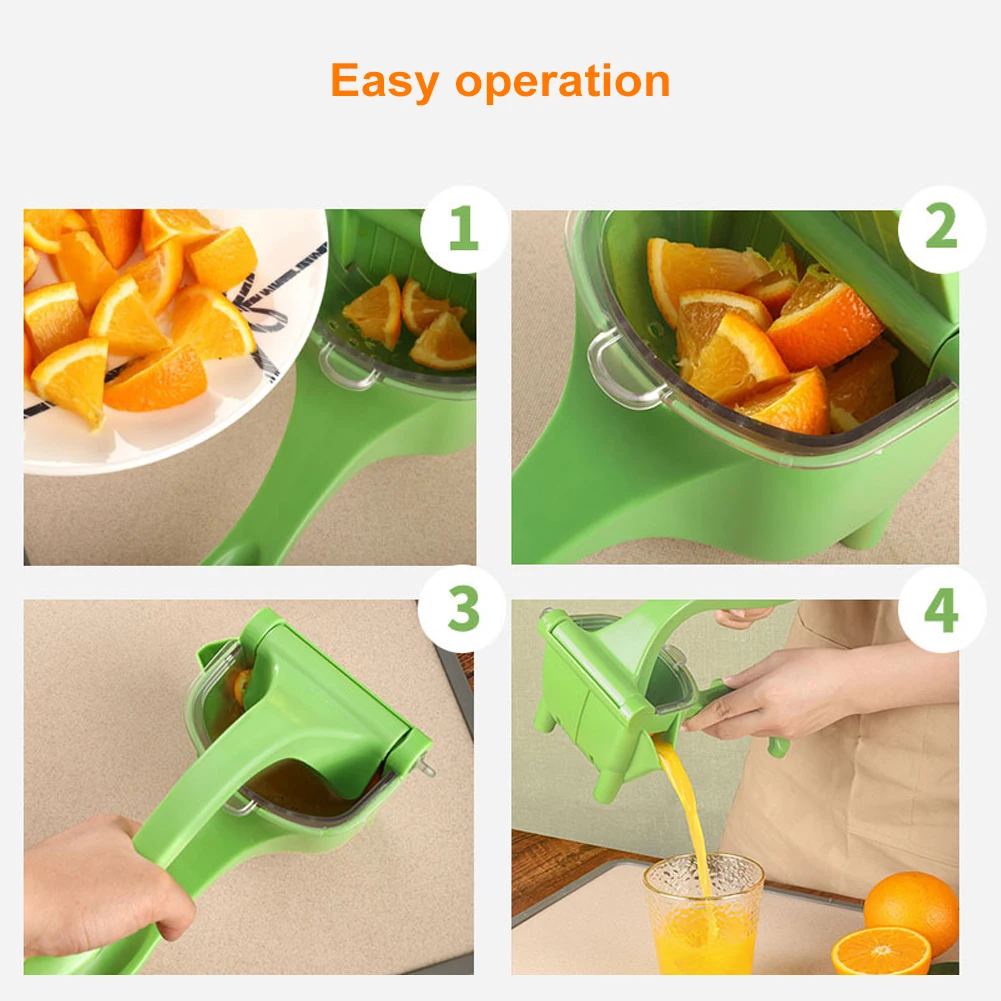 Easy operation

1

2

3

4