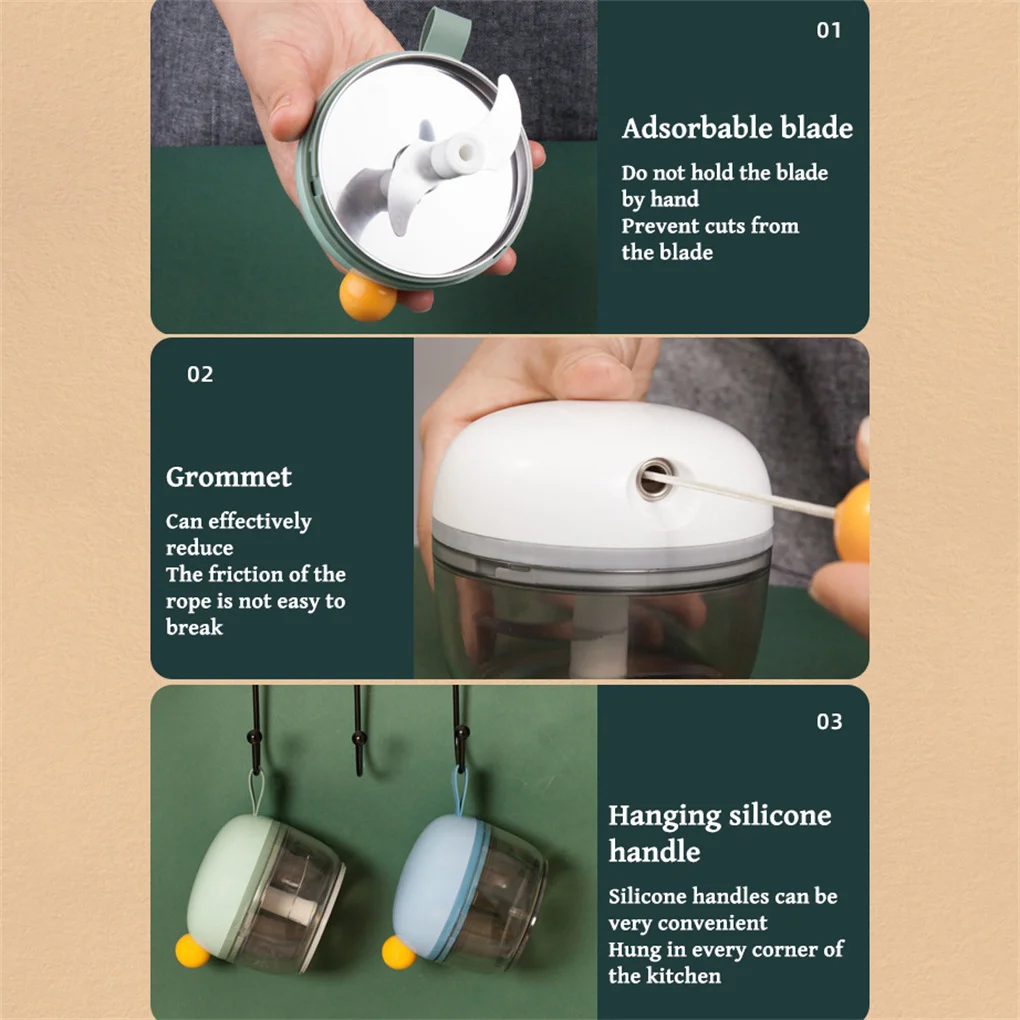 01

Adsorbable blade

Do not hold the blade by hand
Prevent cuts from the blade

02

Grommet

Can effectively reduce
The friction of the rope is not easy to break

03

Hanging silicone handle

Silicone handles can be very convenient
Hung in every corner of the kitchen