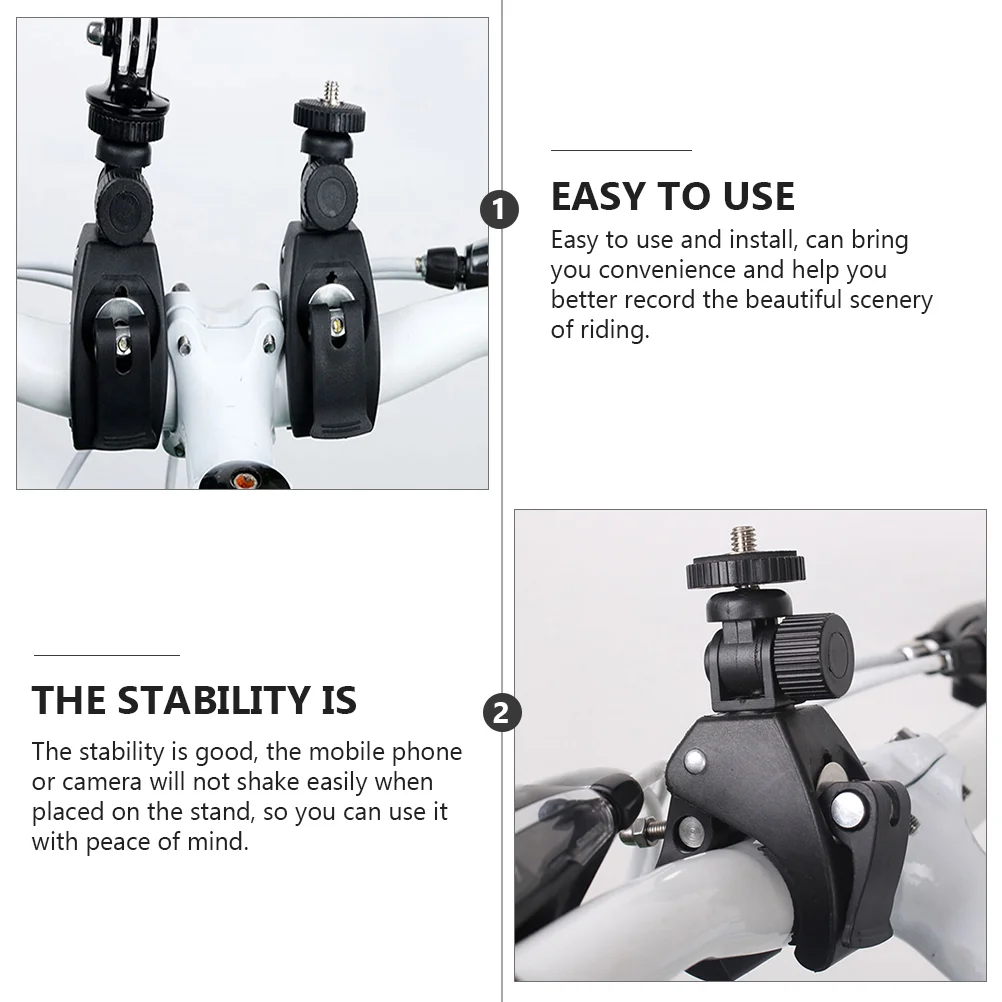 1

EASY TO USE

Easy to use and install, can bring you convenience and help you better record the beautiful scenery of riding.

THE STABILITY IS

2

The stability is good, the mobile phone or camera will not shake easily when placed on the stand, so you can use it with peace of mind.