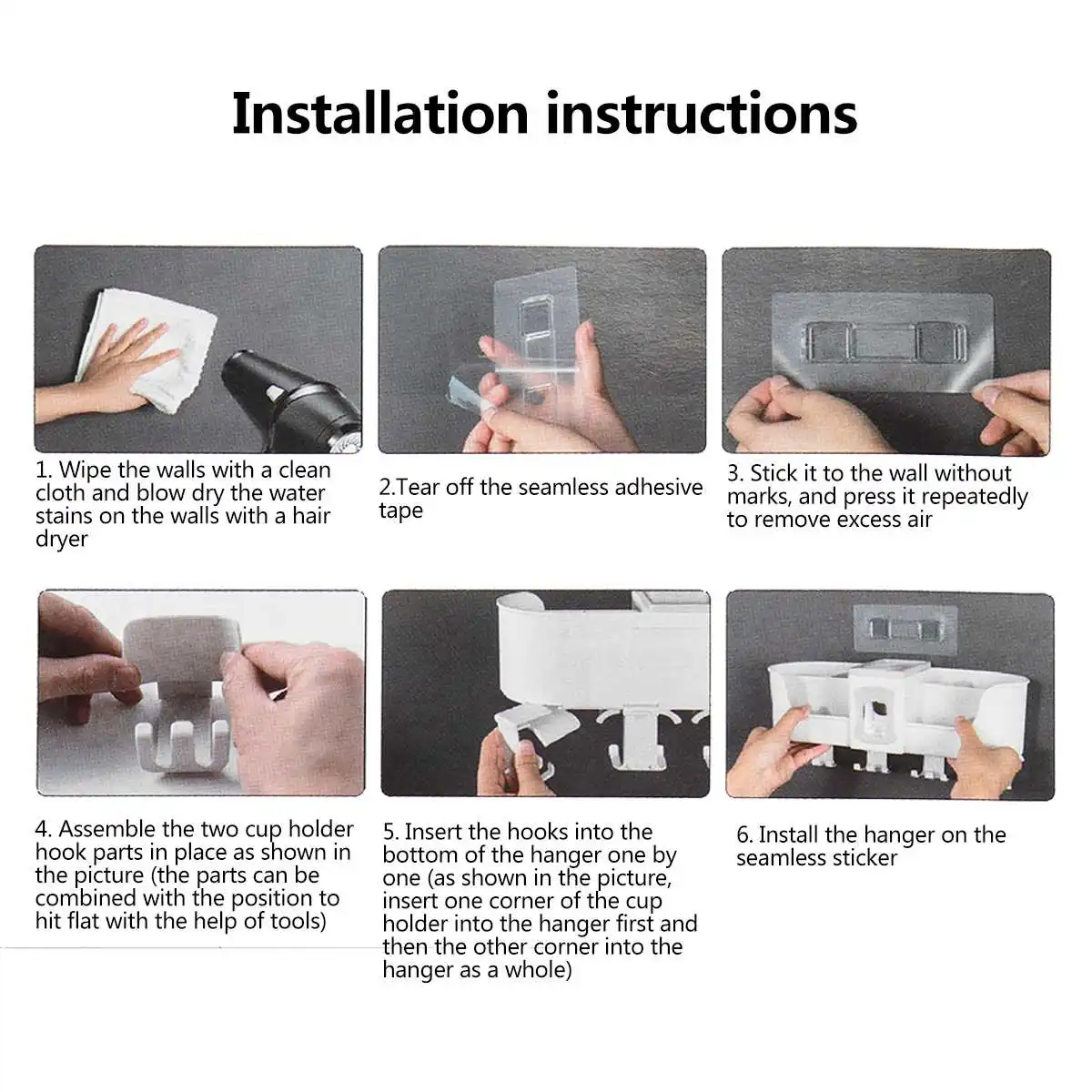 Installation instructions

1. Wipe the walls with a clean cloth and blow dry the water stains on the walls with a hair dryer

2.Tear off the seamless adhesive tape

3. Stick it to the wall without marks, and press it repeatedly to remove excess air

4. Assemble the two cup holder hook parts in place as shown in the picture (the parts can be combined with the position to hit flat with the help of tools)

5. Insert the hooks into the bottom of the hanger one by one (as shown in the picture, insert one corner of the cup holder into the hanger first and then the other corner into the hanger as a whole)

6. Install the hanger on the seamless sticker