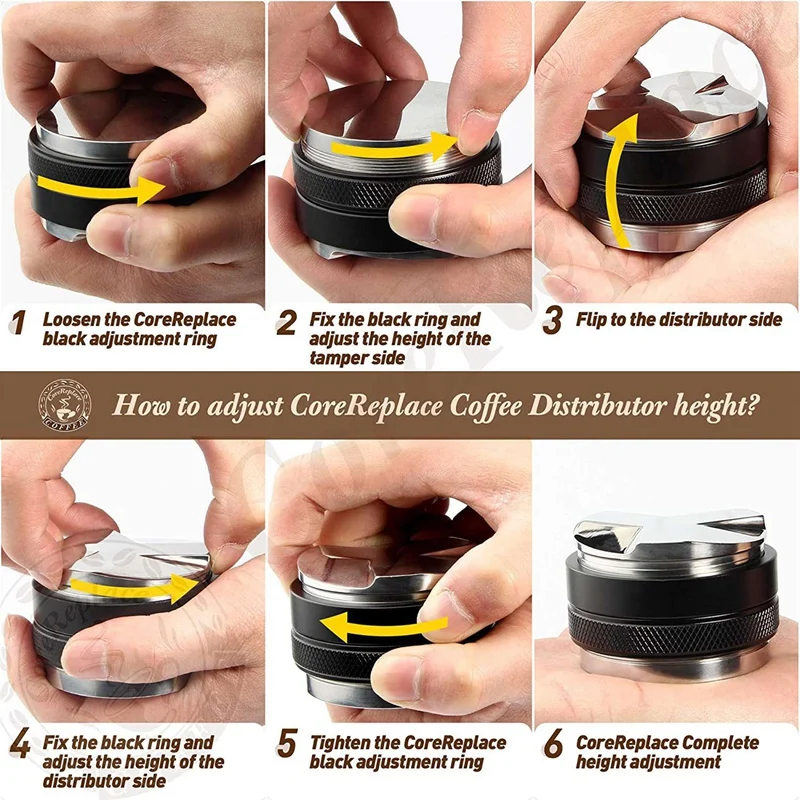 1 Loosen the CoreReplace black adjustment ring

2 Fix the black ring and adjust the height of the tamper side

3 Flip to the distributor side

CoreReplace COFFEE

How to adjust CoreReplace Coffee Distributor height?

4 Fix the black ring and adjust the height of the distributor side

5 Tighten the CoreReplace black adjustment ring

6 CoreReplace Complete height adjustment