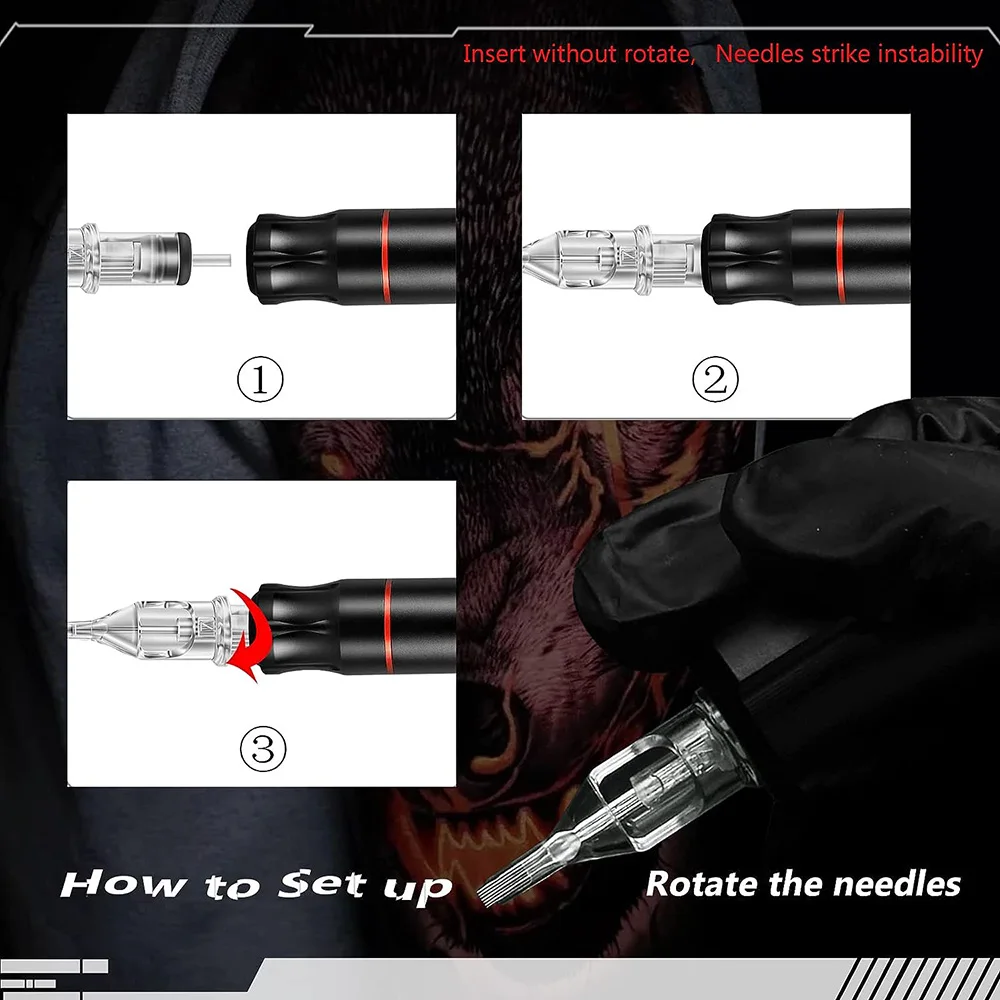 Insert without rotate, Needles strike instability

①

②

③

How to Set up

Rotate the needles