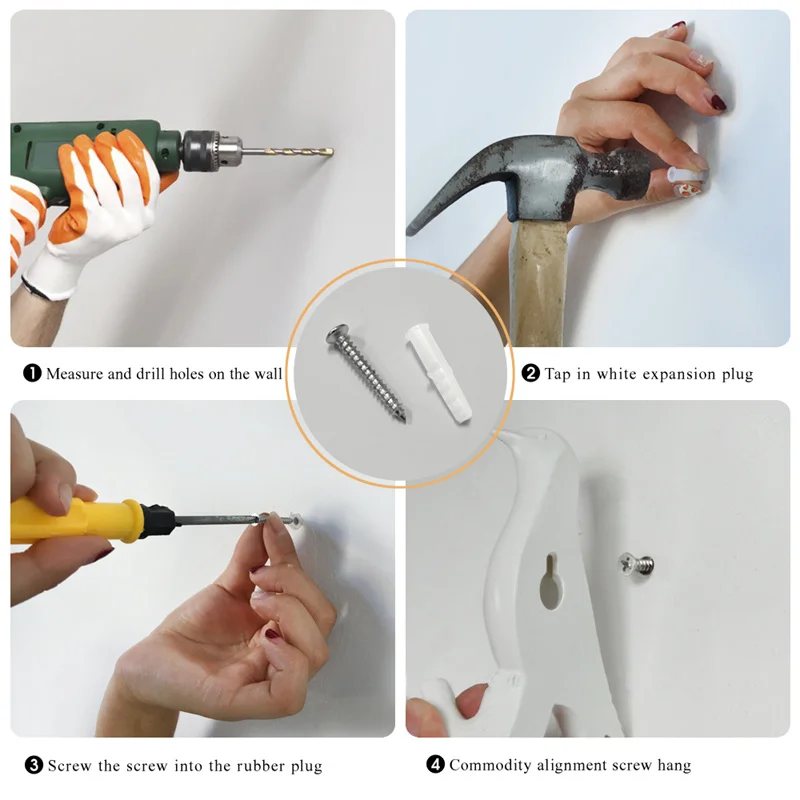 ❶ Measure and drill holes on the wall

❷ Tap in white expansion plug

❸ Screw the screw into the rubber plug

❹ Commodity alignment screw hang