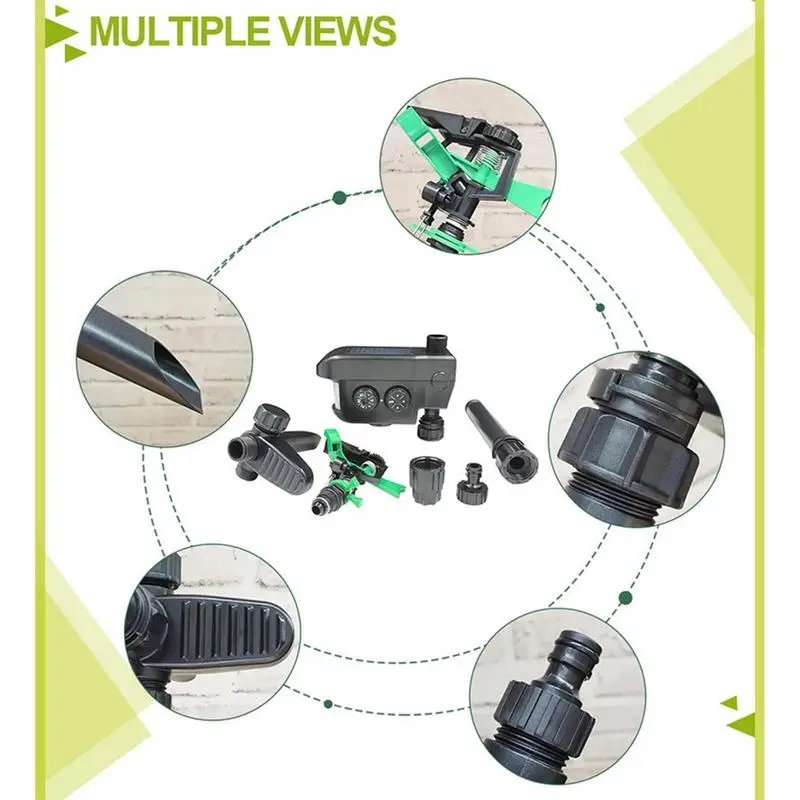 MULTIPLE VIEWS