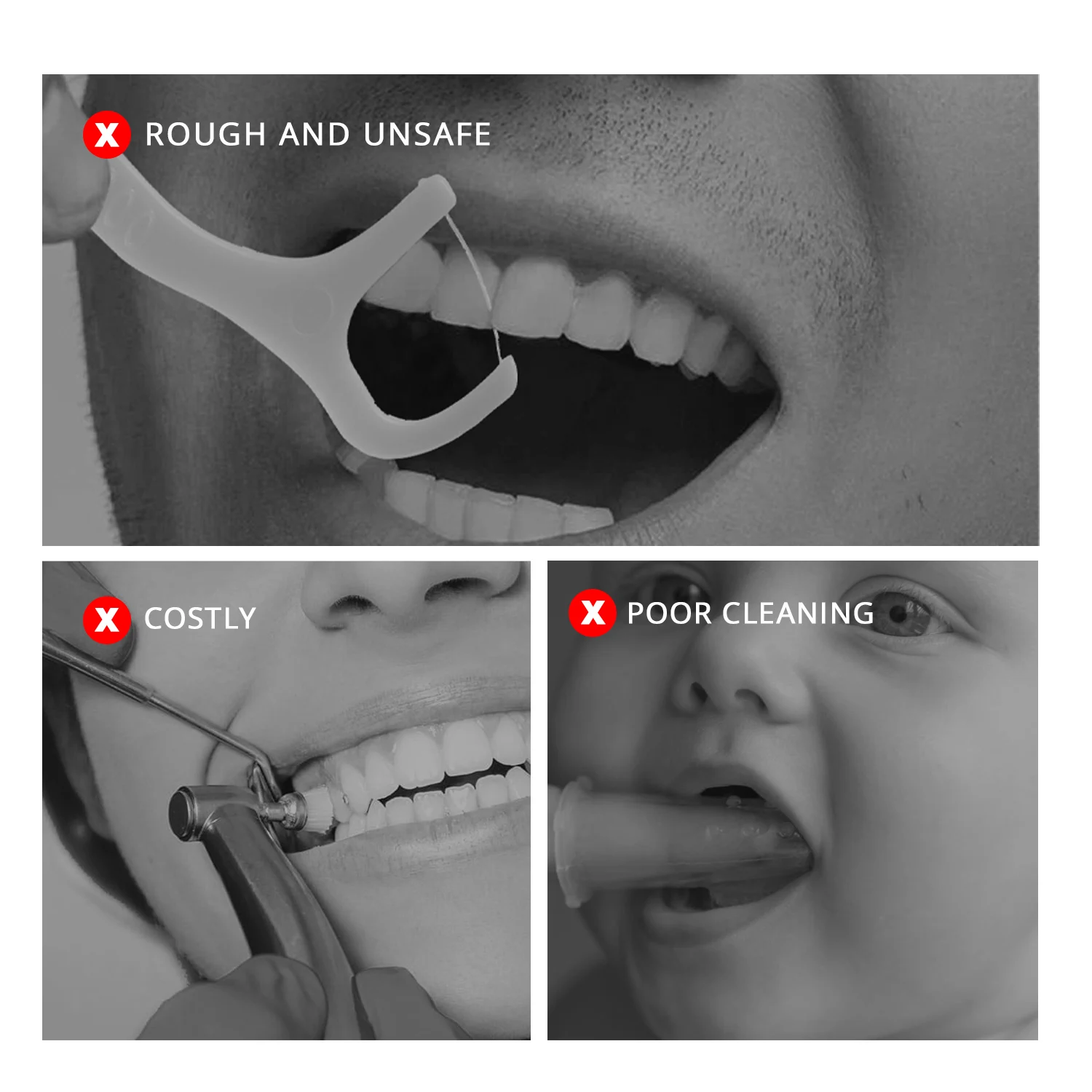 X ROUGH AND UNSAFE

X COSTLY

X POOR CLEANING