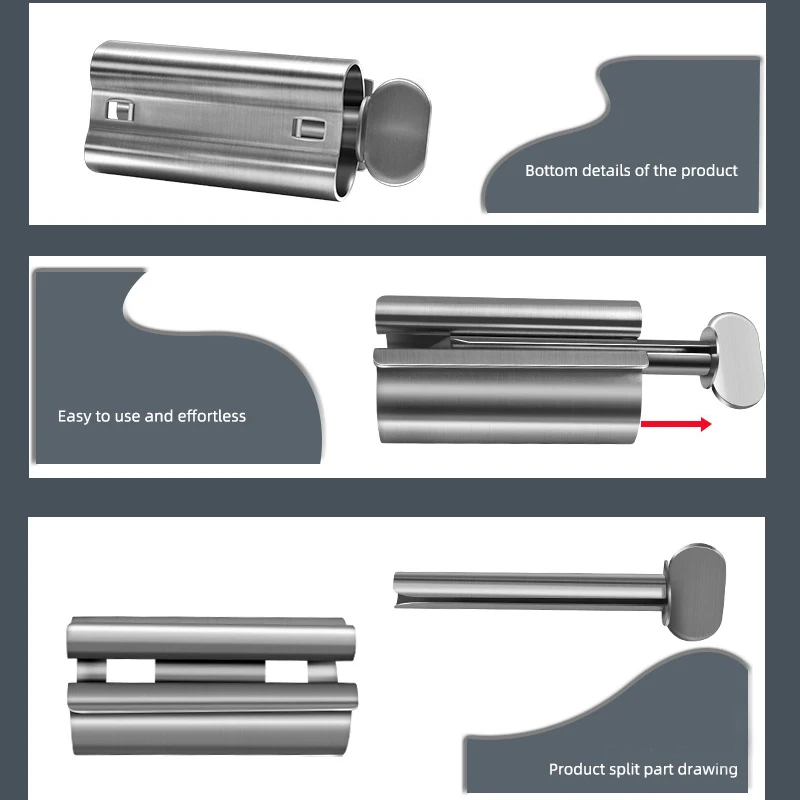 Bottom details of the product

Easy to use and effortless

Product split part drawing