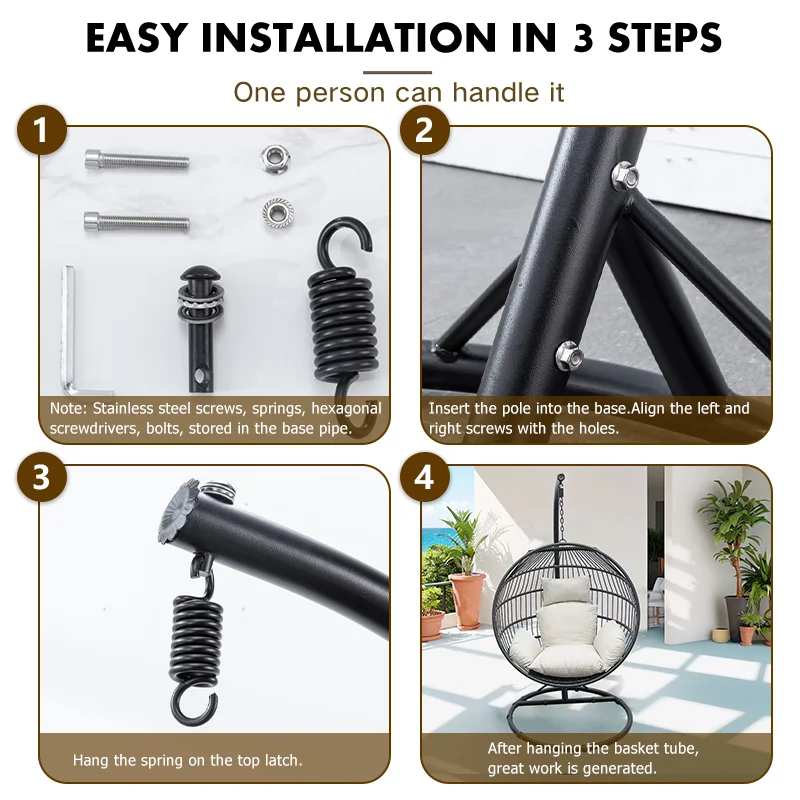 EASY INSTALLATION IN 3 STEPS

One person can handle it

1

Note: Stainless steel screws, springs, hexagonal screwdrivers, bolts, stored in the base pipe.

2

Insert the pole into the base.Align the left and right screws with the holes.

3

Hang the spring on the top latch.

4

After hanging the basket tube, great work is generated.