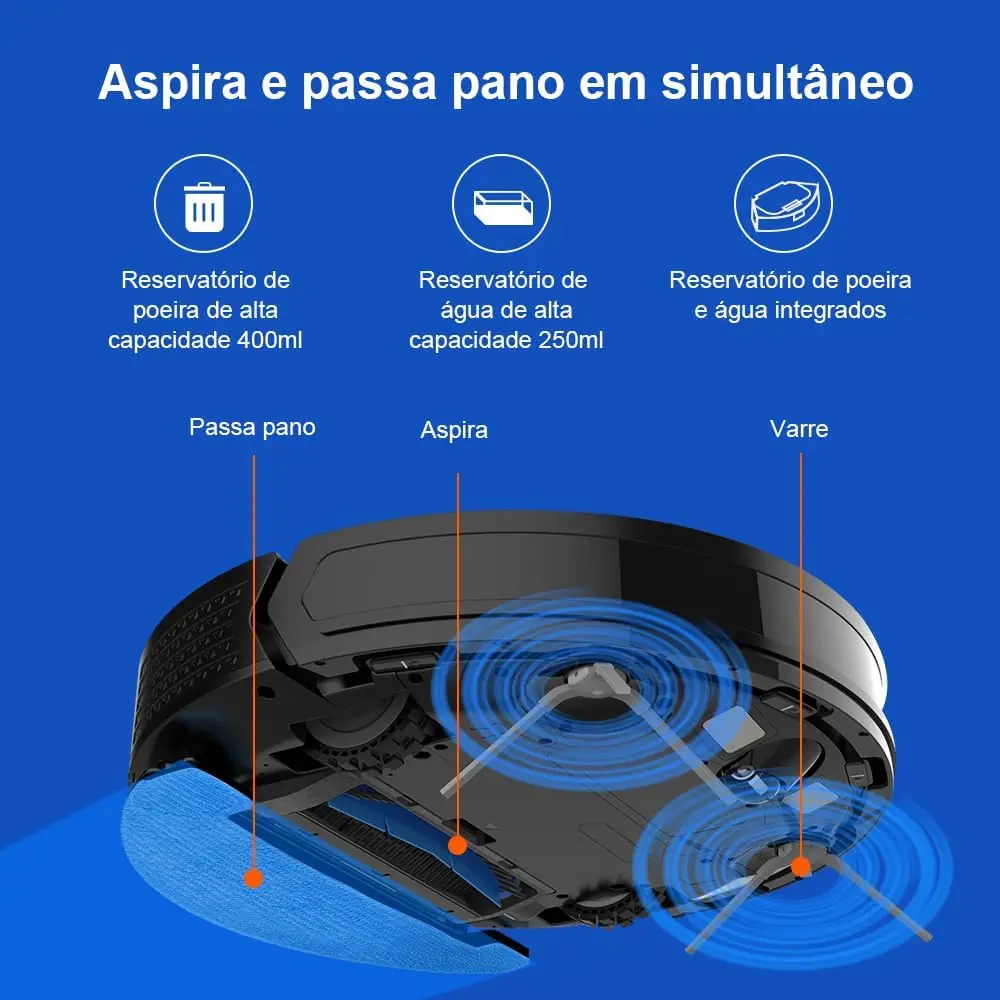 Aspira e passa pano em simultâneo

Reservatório de poeira de alta capacidade 400ml

Reservatório de água de alta capacidade 250ml

Reservatório de poeira e água integrados

Passa pano

Aspira

Varre