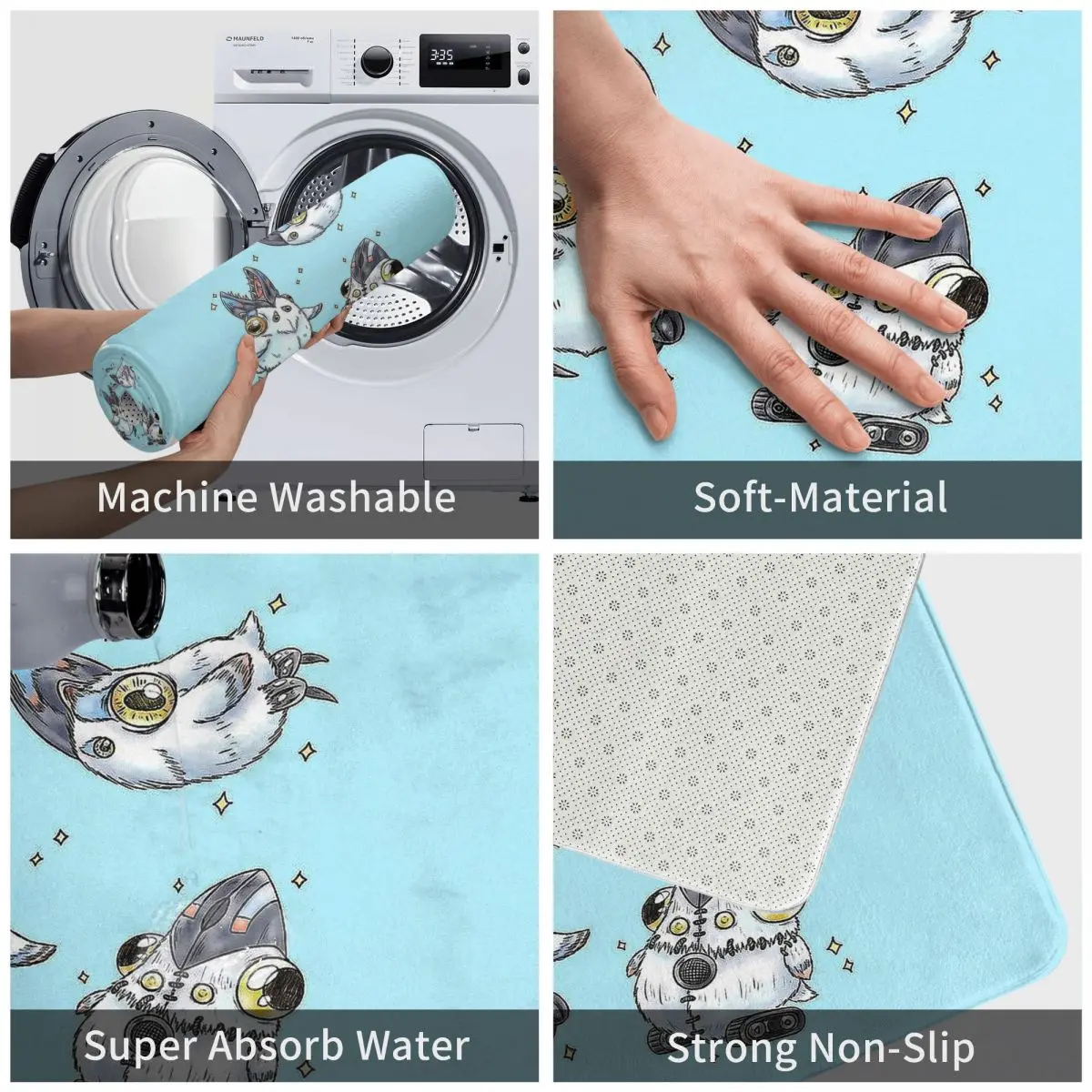 MAUNFELD

3:35

Machine Washable

Soft-Material

Super Absorb Water

Strong Non-Slip