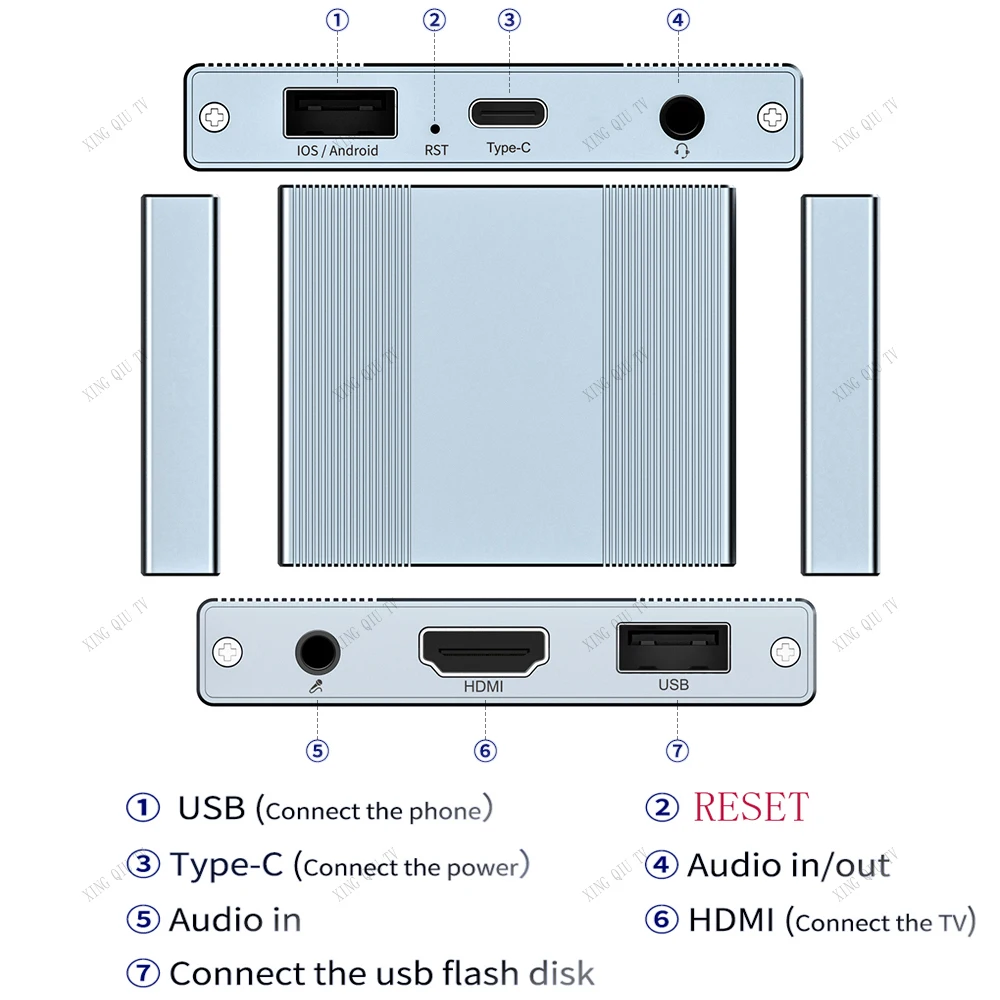 ① ② ③ ④

IOS / Android RST Type-C

XING QIU TV

HDMI USB

⑤ ⑥ ⑦

① USB (Connect the phone)
② RESET
③ Type-C (Connect the power)
④ Audio in/out
⑤ Audio in
⑥ HDMI (Connect the TV)
⑦ Connect the usb flash disk