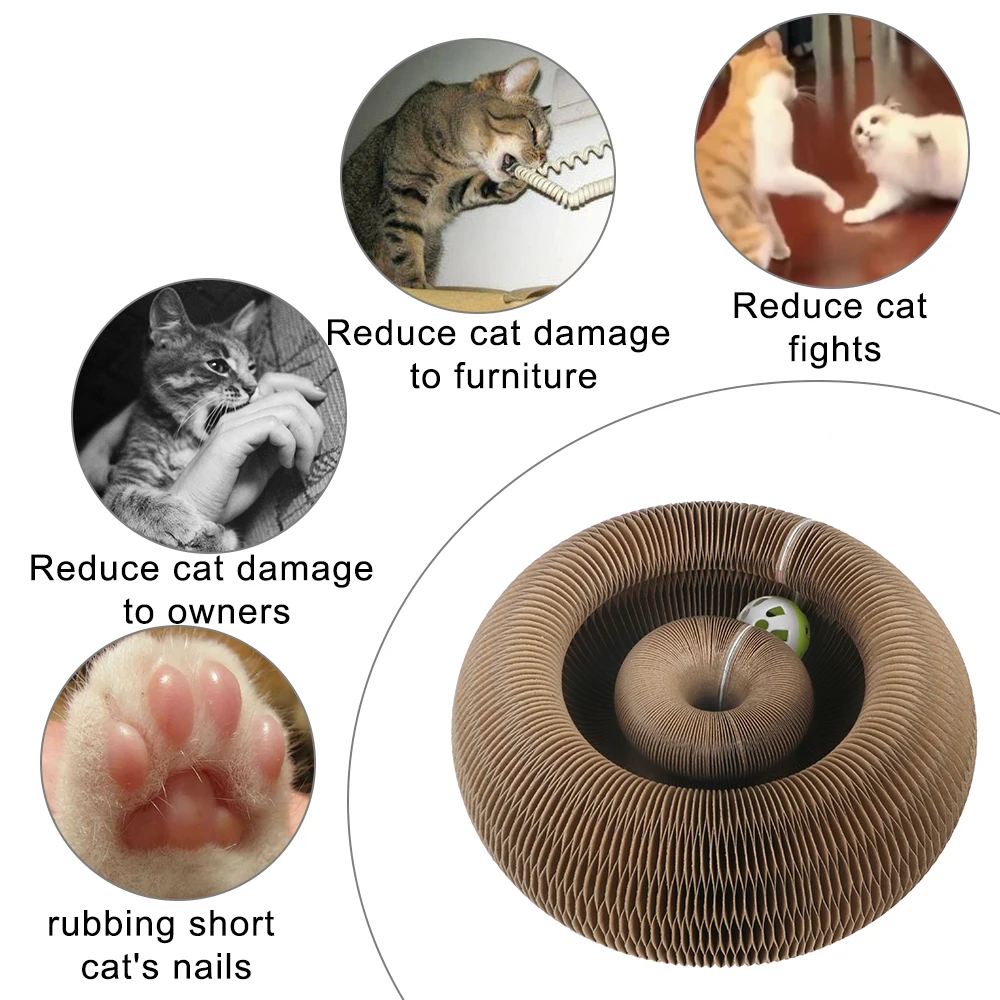 Reduce cat damage to furniture

Reduce cat fights

Reduce cat damage to owners

rubbing short cat's nails