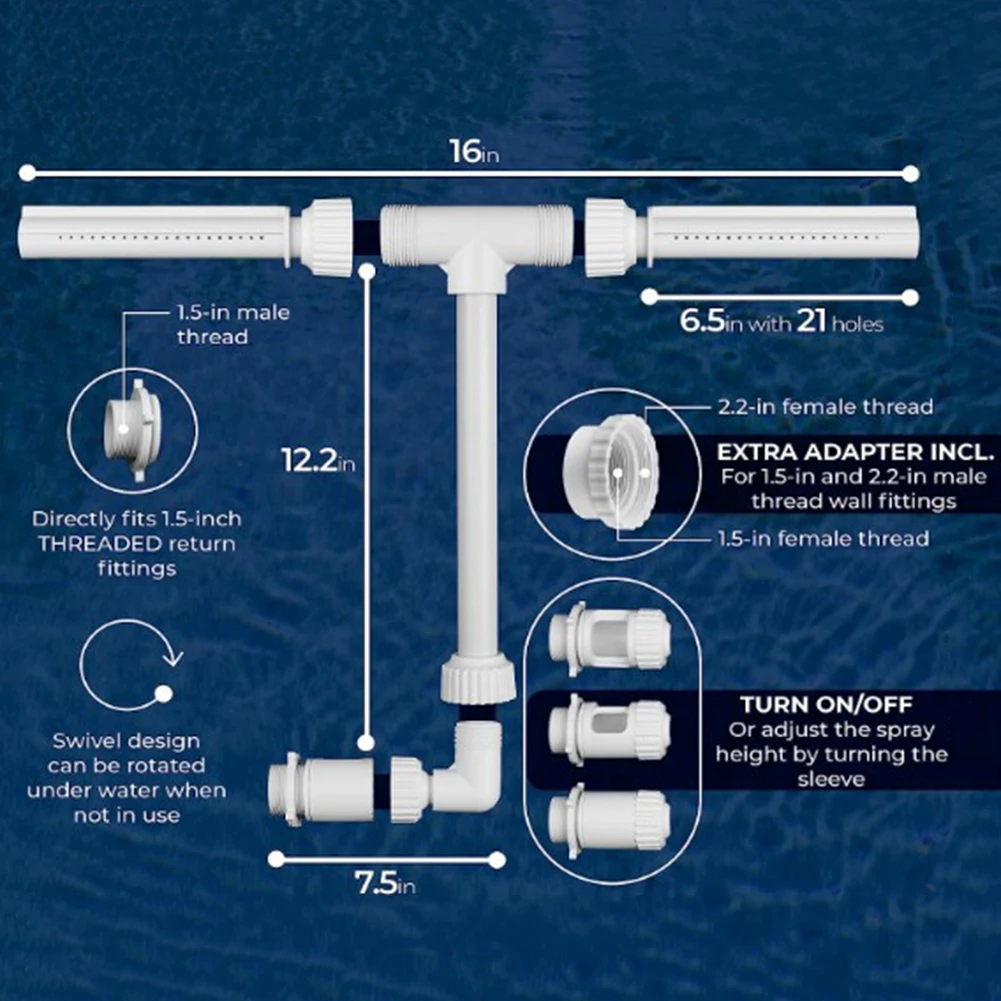 16in

6.5in with 21 holes

1.5-in male thread

Directly fits 1.5-inch THREADED return fittings

12.2in

2.2-in female thread

EXTRA ADAPTER INCL.
For 1.5-in and 2.2-in male thread wall fittings

1.5-in female thread

Swivel design can be rotated under water when not in use

TURN ON/OFF
Or adjust the spray height by turning the sleeve

7.5in