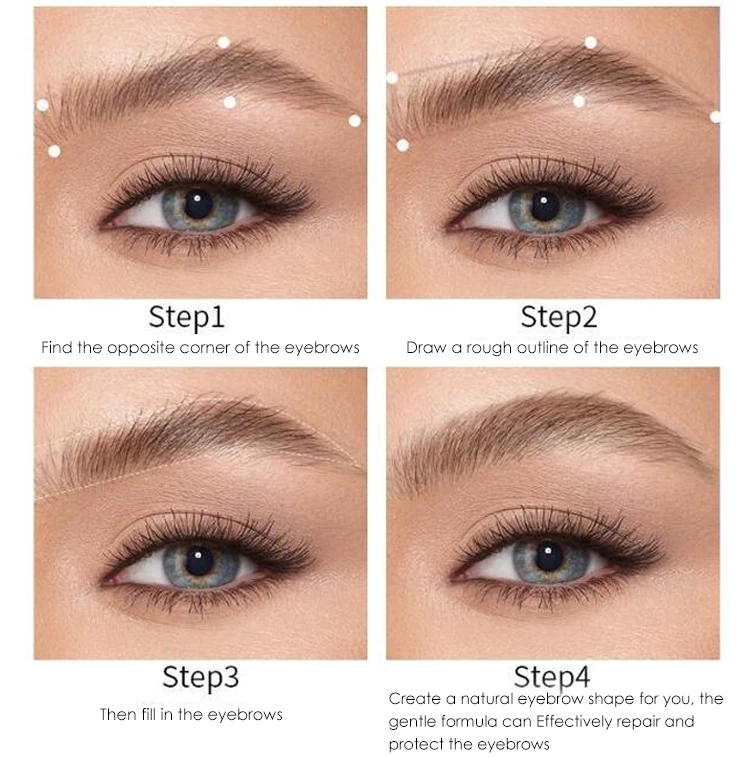 Step1
Find the opposite corner of the eyebrows

Step2
Draw a rough outline of the eyebrows

Step3
Then fill in the eyebrows

Step4
Create a natural eyebrow shape for you, the gentle formula can Effectively repair and protect the eyebrows