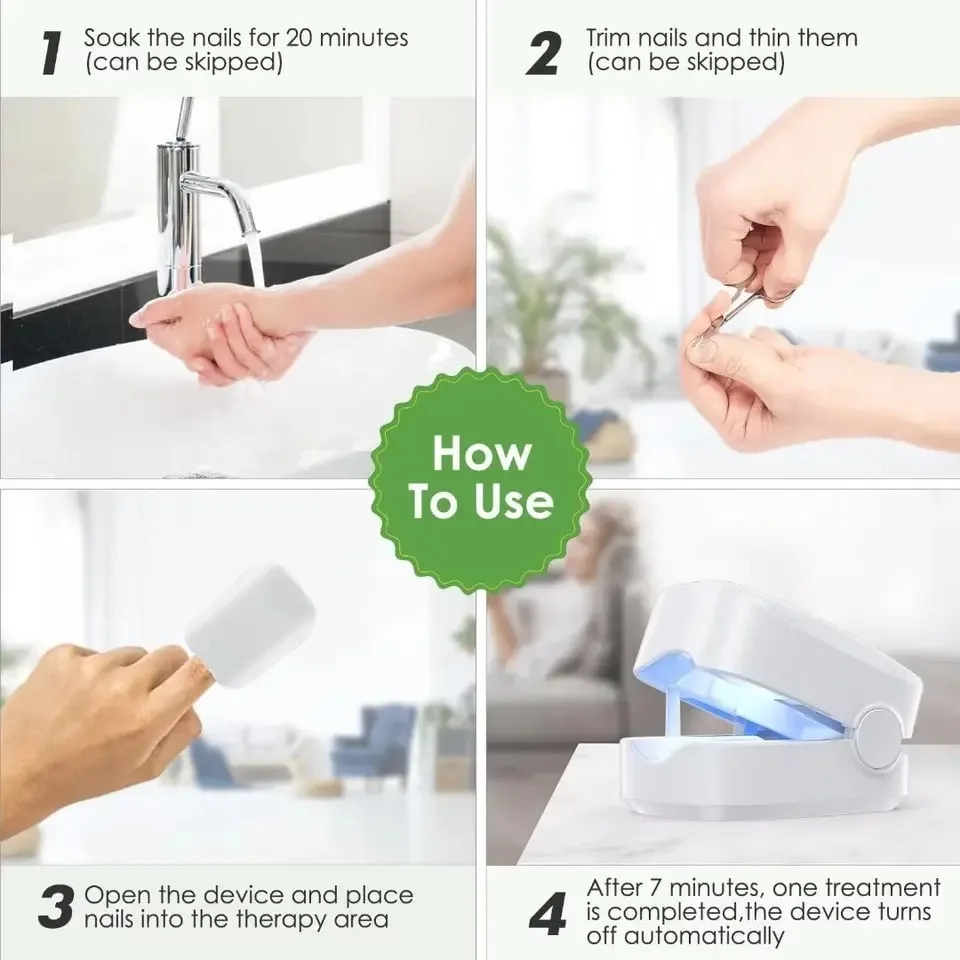 1 Soak the nails for 20 minutes (can be skipped)

2 Trim nails and thin them (can be skipped)

How To Use

3 Open the device and place nails into the therapy area

4 After 7 minutes, one treatment is completed,the device turns off automatically