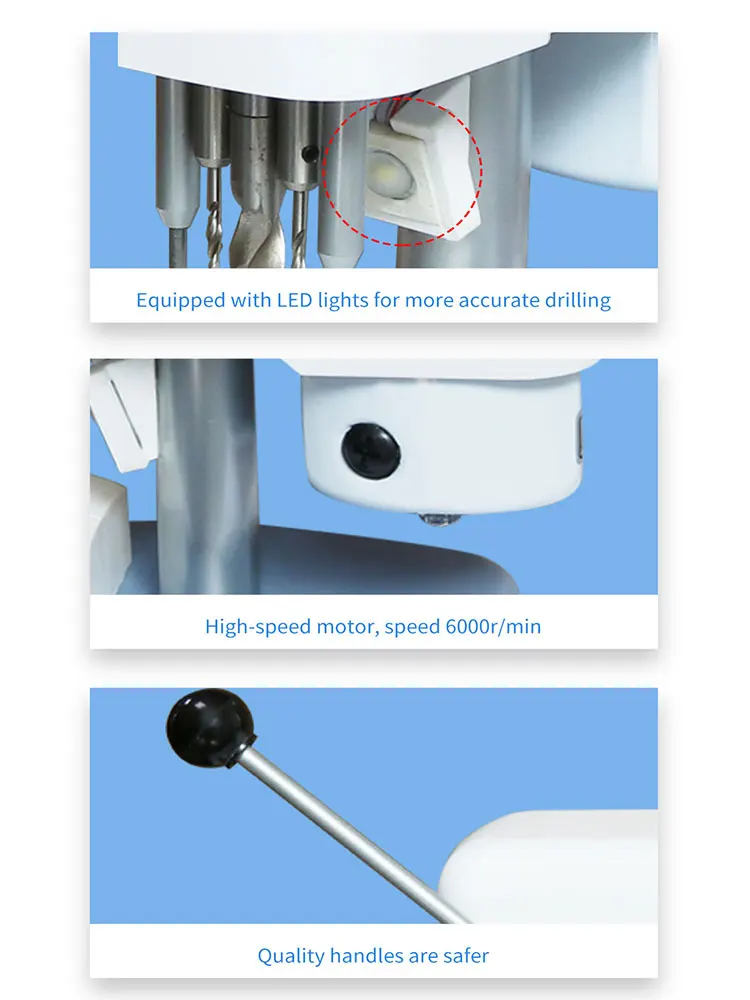 Equipped with LED lights for more accurate drilling

High-speed motor, speed 6000r/min

Quality handles are safer