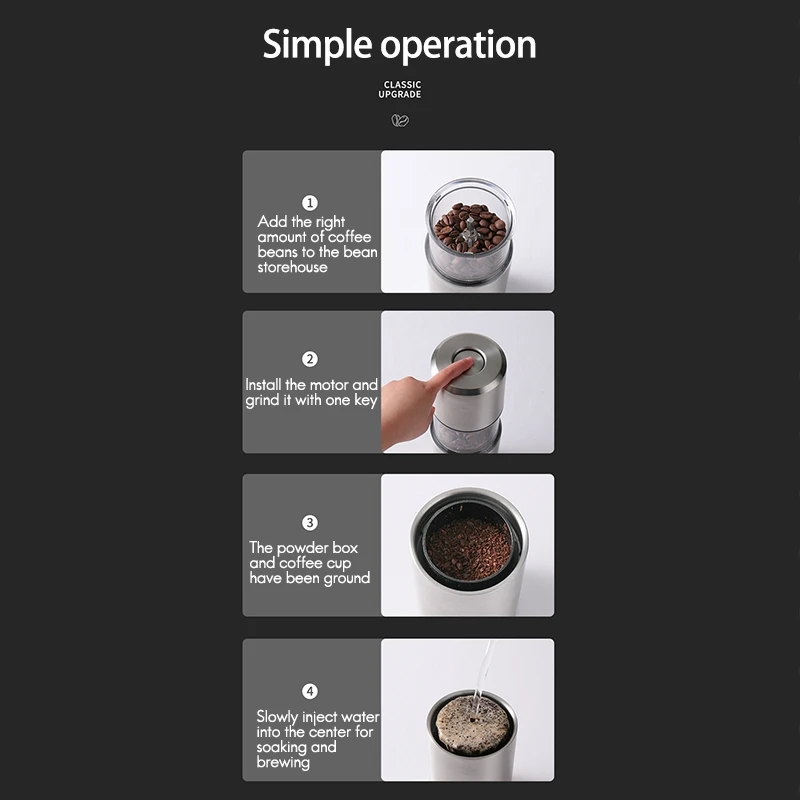 Simple operation

CLASSIC UPGRADE

1
Add the right amount of coffee beans to the bean storehouse

2
Install the motor and grind it with one key

3
The powder box and coffee cup have been ground

4
Slowly inject water into the center for soaking and brewing