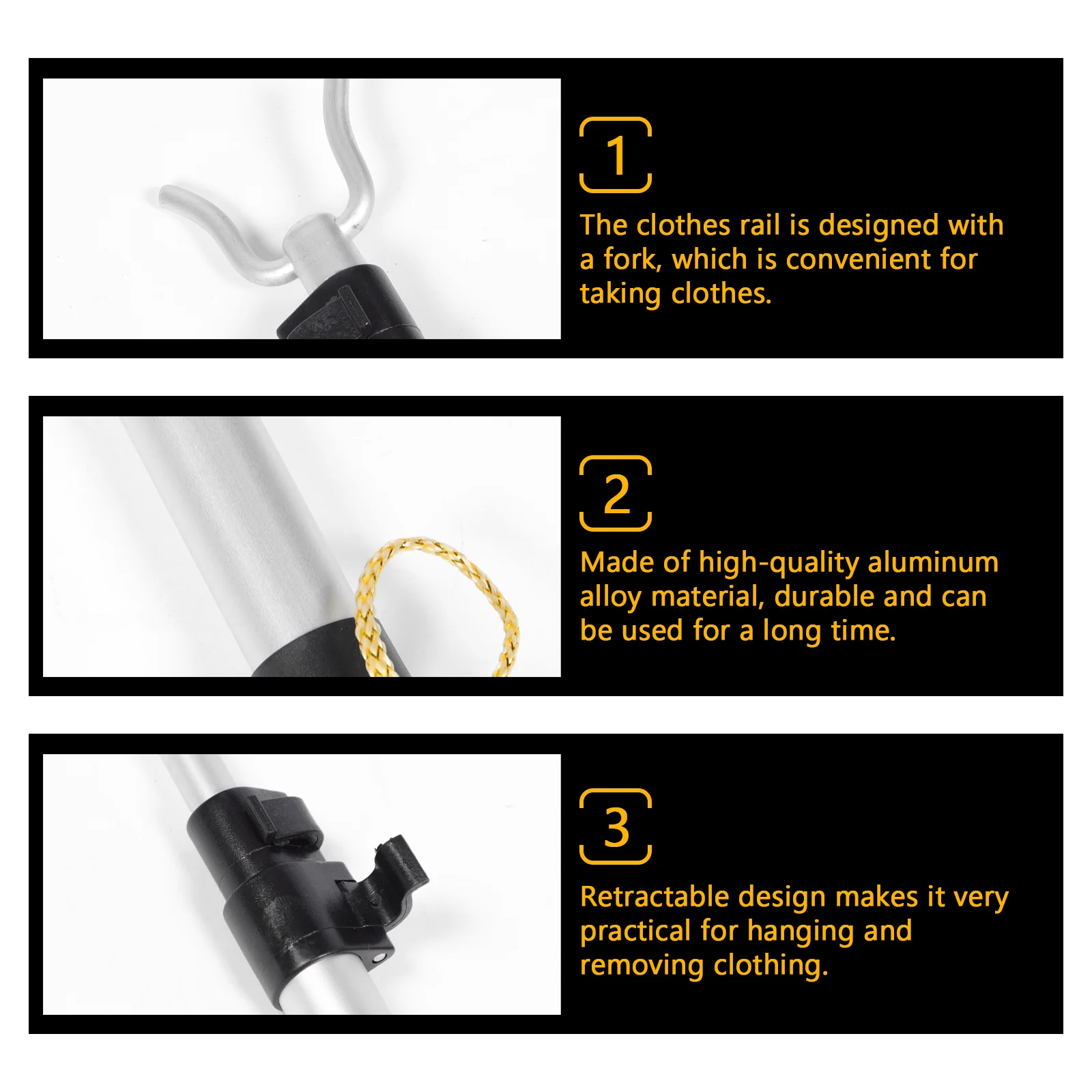 1

The clothes rail is designed with a fork, which is convenient for taking clothes.

2

Made of high-quality aluminum alloy material, durable and can be used for a long time.

3

Retractable design makes it very practical for hanging and removing clothing.