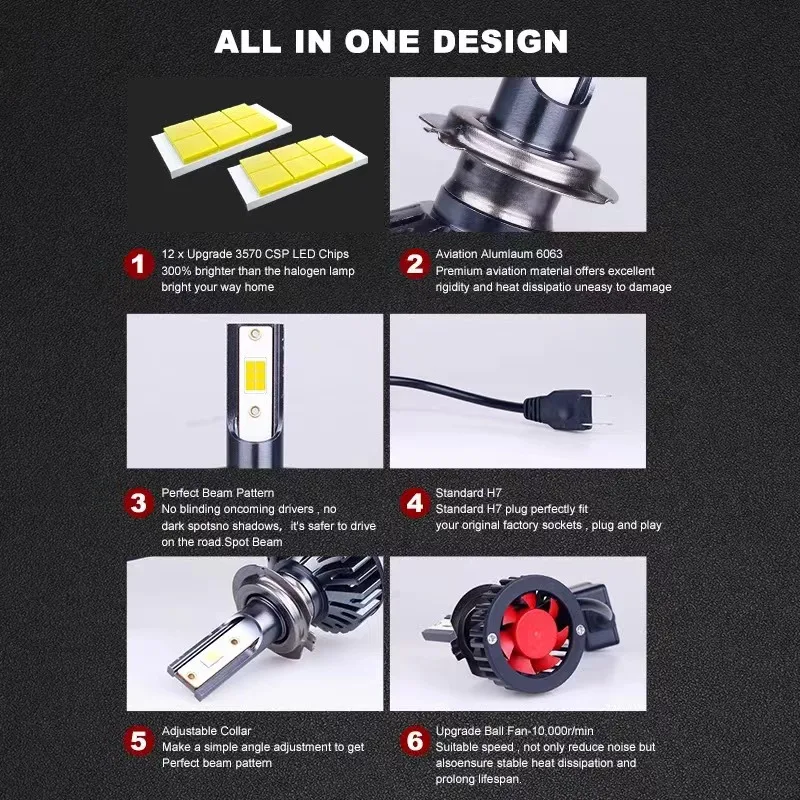 ALL IN ONE DESIGN

1 12 x Upgrade 3570 CSP LED Chips
300% brighter than the halogen lamp
bright your way home

2 Aviation Alumlaum 6063
Premium aviation material offers excellent
rigidity and heat dissipatio uneasy to damage

3 Perfect Beam Pattern
No blinding oncoming drivers , no
dark spotsno shadows, it's safer to drive
on the road.Spot Beam

4 Standard H7
Standard H7 plug perfectly fit
your original factory sockets , plug and play

5 Adjustable Collar
Make a simple angle adjustment to get
Perfect beam pattern

6 Upgrade Ball Fan-10,000r/min
Suitable speed , not only reduce noise but
alsoensure stable heat dissipation and
prolong lifespan.