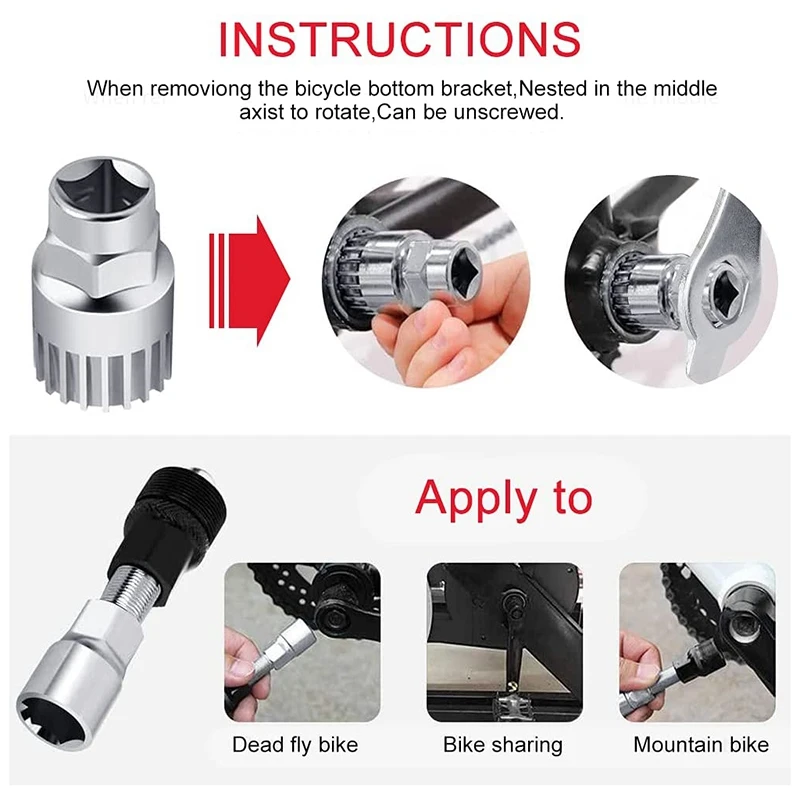 INSTRUCTIONS

When removiong the bicycle bottom bracket,Nested in the middle axist to rotate,Can be unscrewed.

Apply to

Dead fly bike

Bike sharing

Mountain bike