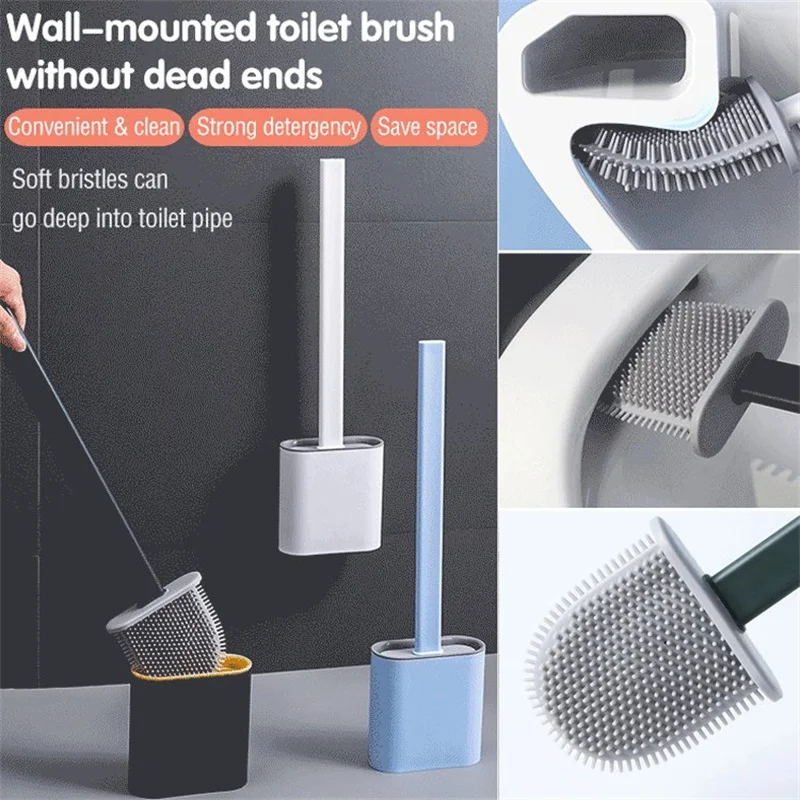 Wall–mounted toilet brush without dead ends

Convenient & clean

Strong detergency

Save space

Soft bristles can go deep into toilet pipe