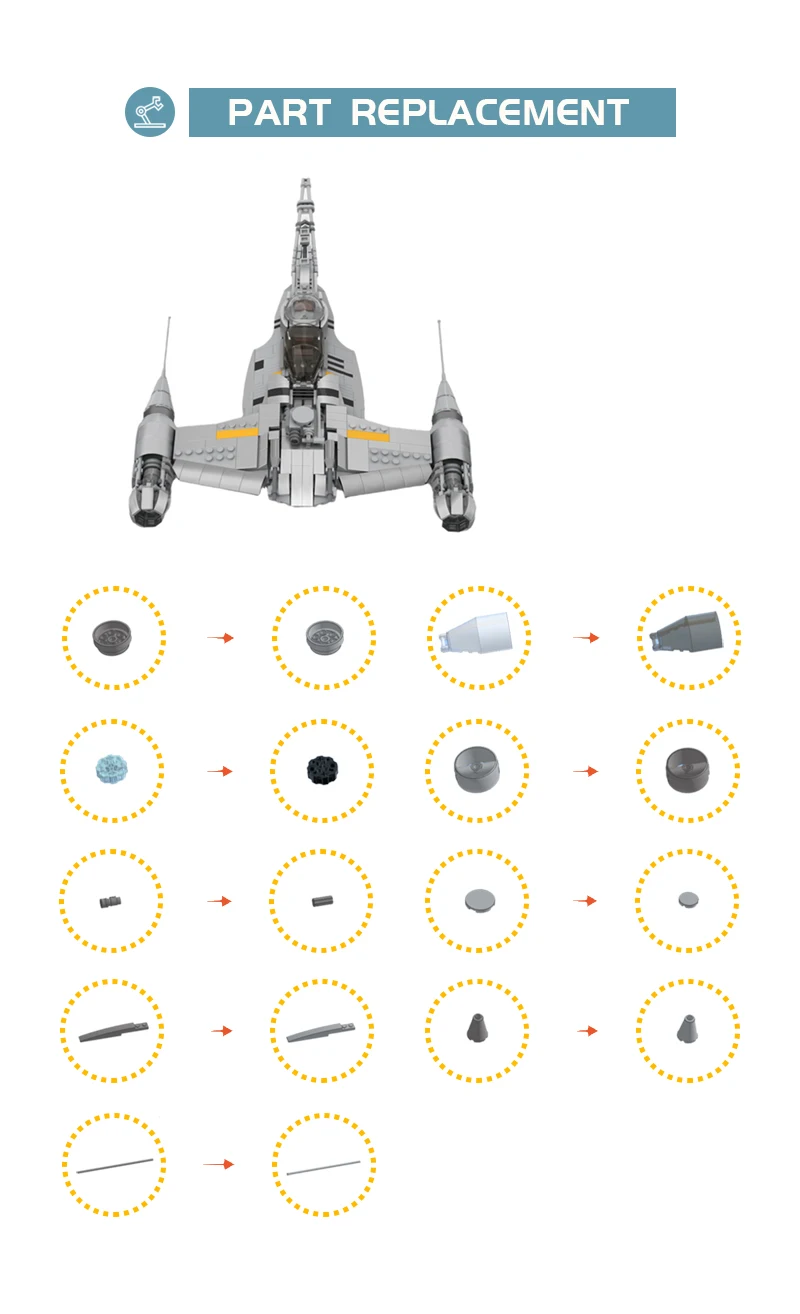 PART REPLACEMENT