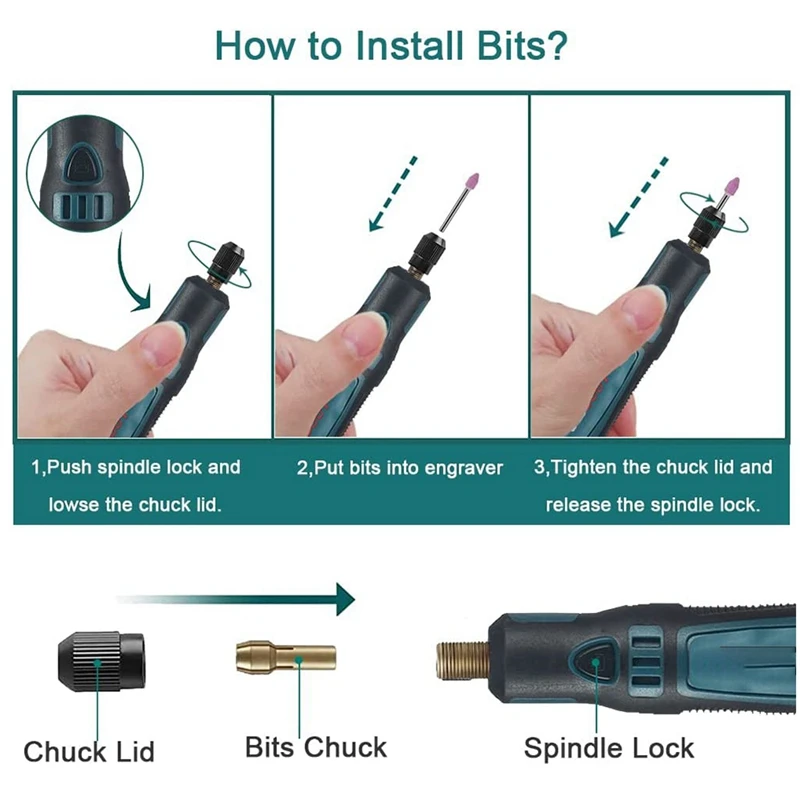 How to Install Bits?

1,Push spindle lock and lowse the chuck lid.

2,Put bits into engraver

3,Tighten the chuck lid and release the spindle lock.

Chuck Lid

Bits Chuck

Spindle Lock