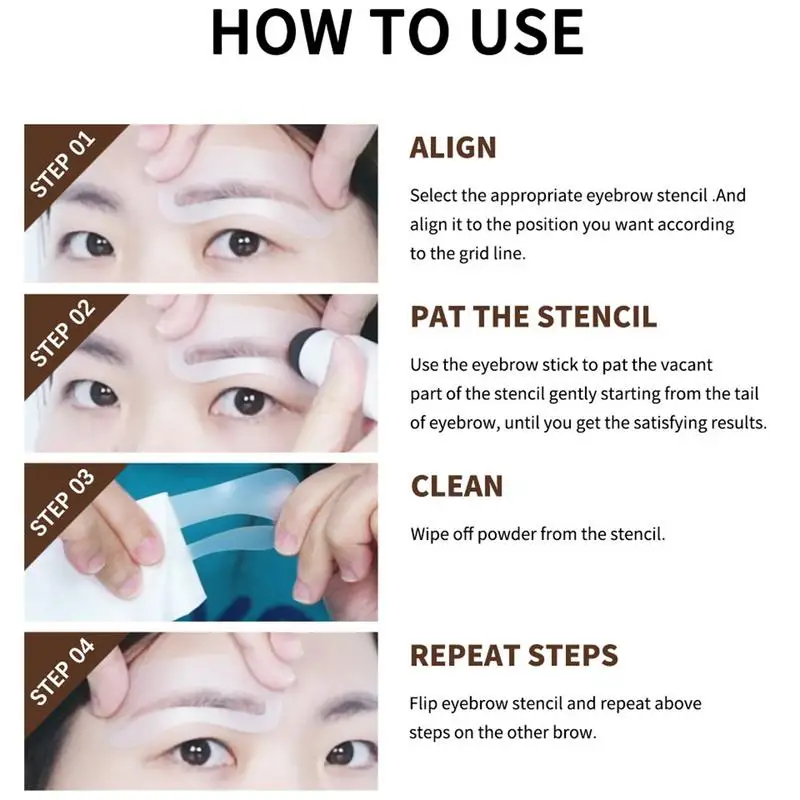 HOW TO USE

STEP 01

ALIGN

Select the appropriate eyebrow stencil .And align it to the position you want according to the grid line.

STEP 02

PAT THE STENCIL

Use the eyebrow stick to pat the vacant part of the stencil gently starting from the tail of eyebrow, until you get the satisfying results.

STEP 03

CLEAN

Wipe off powder from the stencil.

STEP 04

REPEAT STEPS

Flip eyebrow stencil and repeat above steps on the other brow.