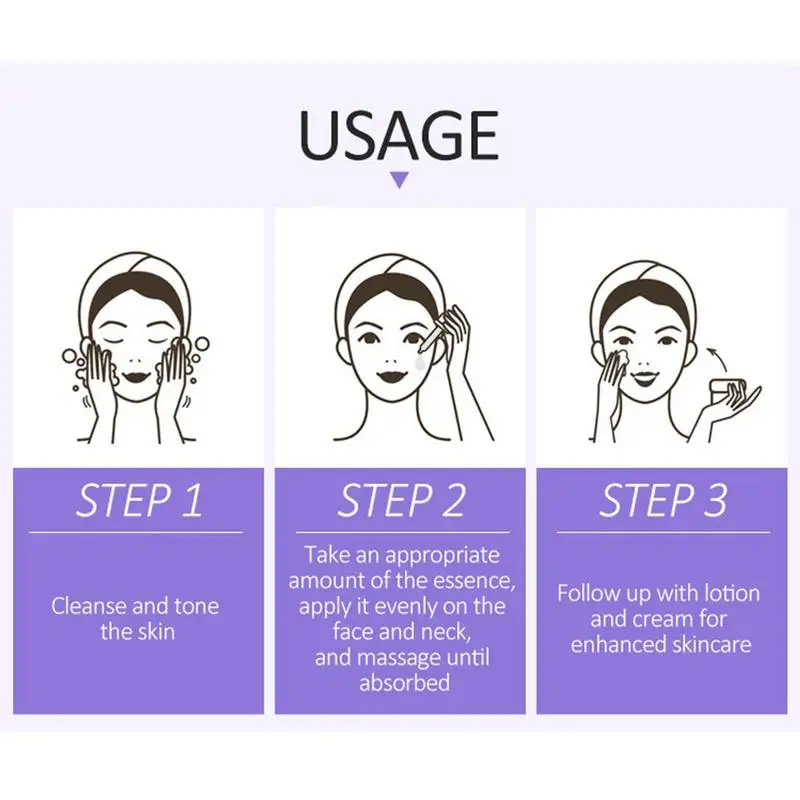 USAGE

STEP 1

Cleanse and tone the skin

STEP 2

Take an appropriate amount of the essence, apply it evenly on the face and neck, and massage until absorbed

STEP 3

Follow up with lotion and cream for enhanced skincare