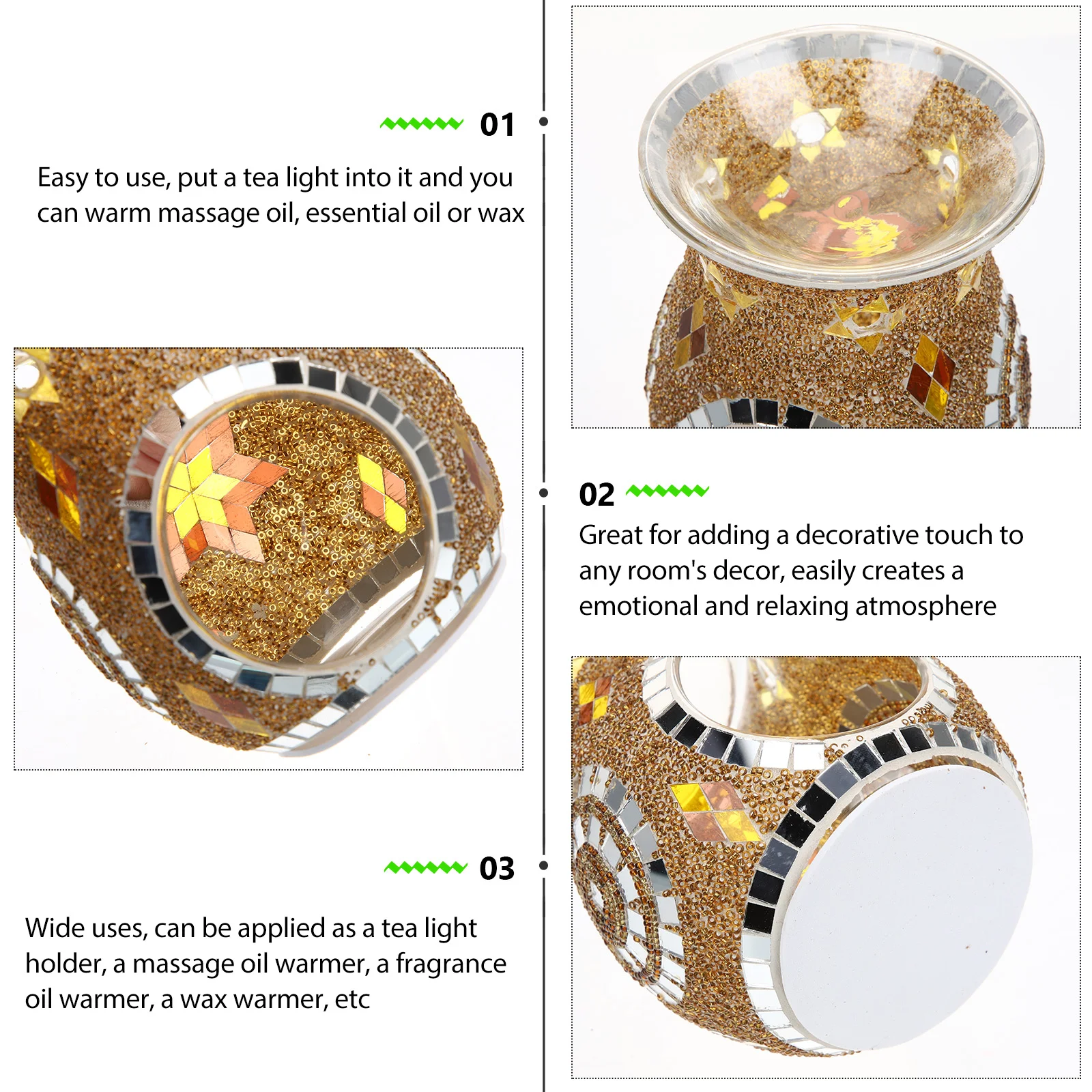 01

Easy to use, put a tea light into it and you can warm massage oil, essential oil or wax

02

Great for adding a decorative touch to any room's decor, easily creates a emotional and relaxing atmosphere

03

Wide uses, can be applied as a tea light holder, a massage oil warmer, a fragrance oil warmer, a wax warmer, etc