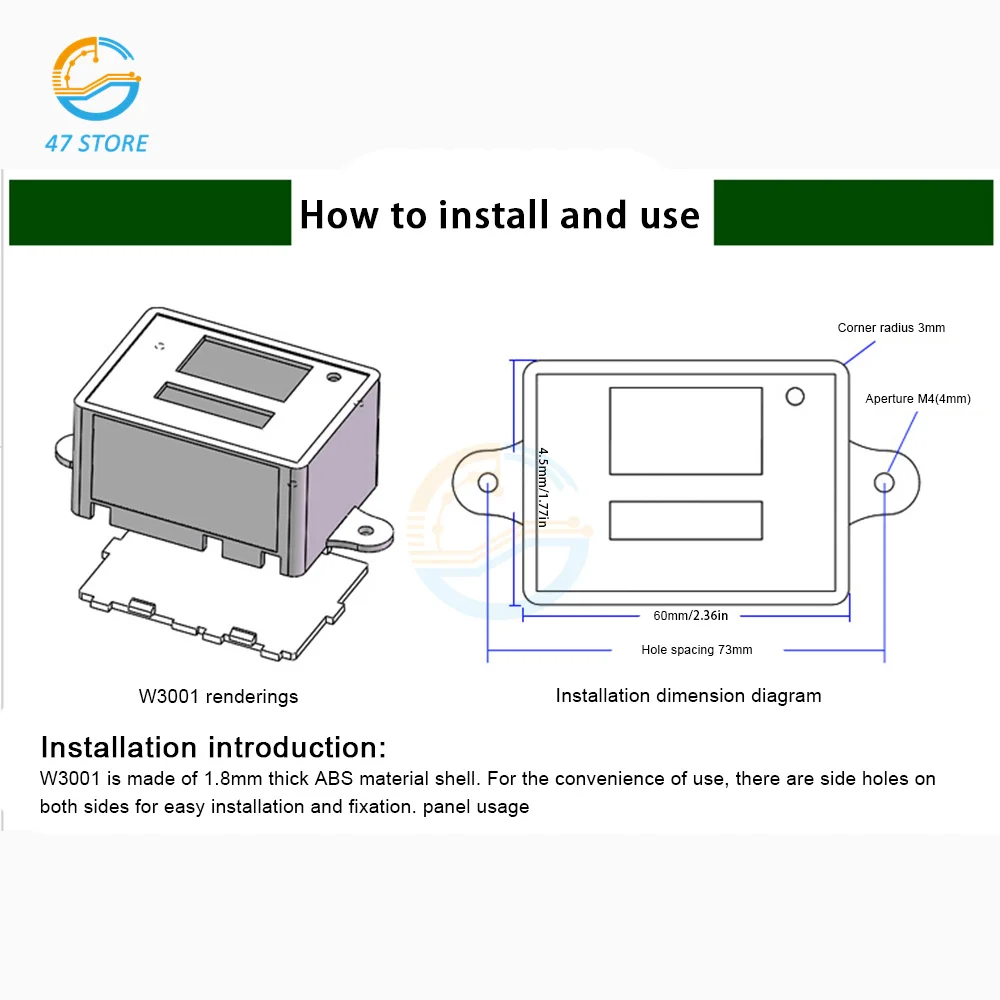 47 STORE

How to install and use

Corner radius 3mm

Aperture M4(4mm)

4.5mm/1.77in

60mm/2.36in

Hole spacing 73mm

W3001 renderings

Installation dimension diagram

Installation introduction:

W3001 is made of 1.8mm thick ABS material shell. For the convenience of use, there are side holes on both sides for easy installation and fixation. panel usage