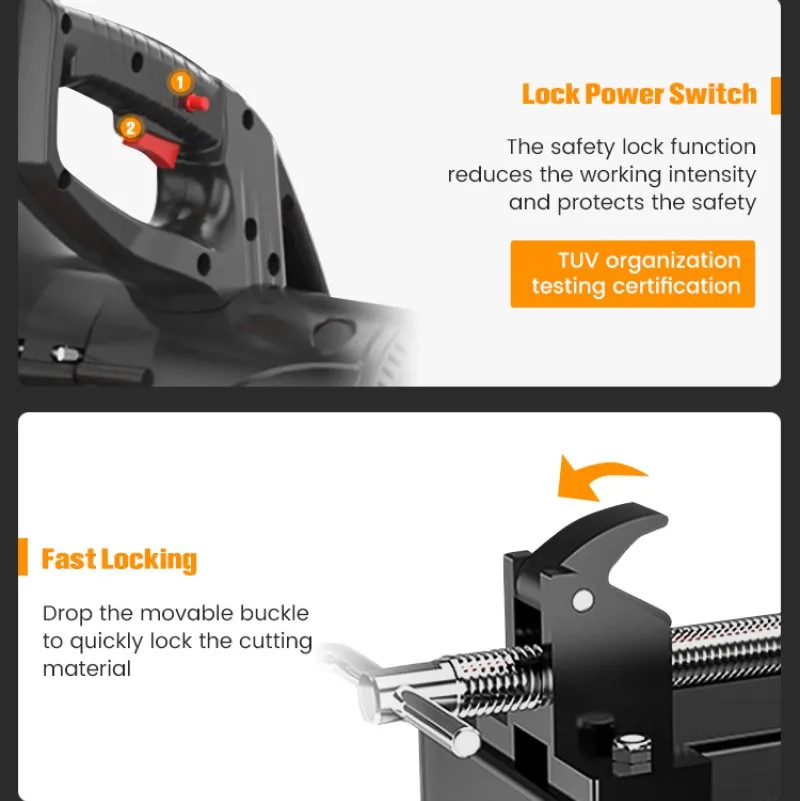 1
2

Lock Power Switch

The safety lock function reduces the working intensity and protects the safety

TUV organization testing certification

Fast Locking

Drop the movable buckle to quickly lock the cutting material